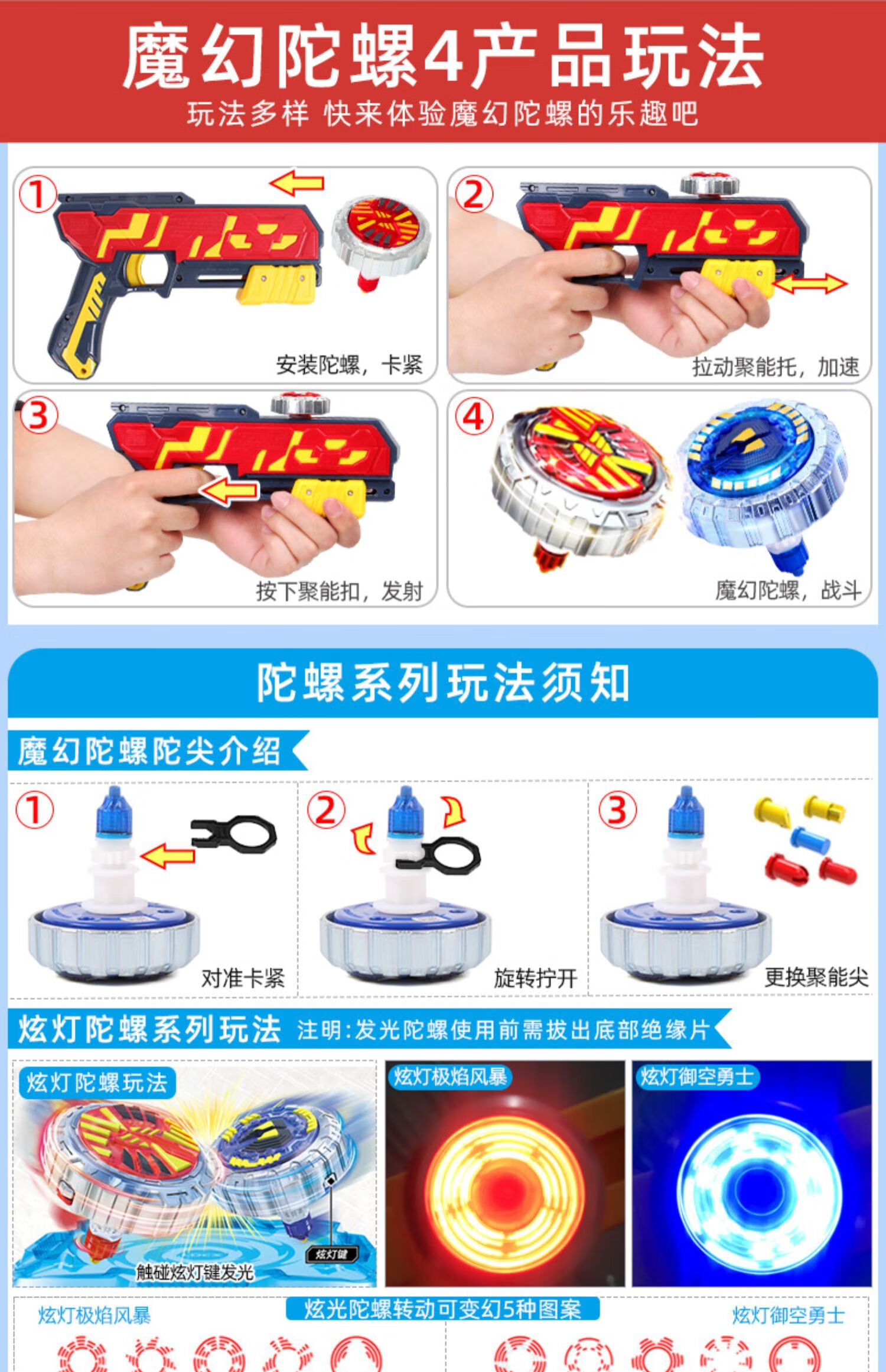 魔幻陀螺4产品玩法

玩法多样 快来体验魔幻陀螺的乐趣吧

① 安装陀螺，卡紧

② 拉动聚能托，加速

③ 按下聚能扣，发射

④ 魔幻陀螺，战斗

陀螺系列玩法须知

魔幻陀螺陀尖介绍

① 对准卡紧

② 旋转拧开

③ 更换聚能尖

炫灯陀螺系列玩法 注明：发光陀螺使用前需拔出底部绝缘片

炫灯陀螺玩法

炫灯键

触碰炫灯键发光

炫灯极焰风暴

炫灯御空勇士

炫灯极焰风暴 炫光陀螺转动可变幻5种图案 炫灯御空勇士