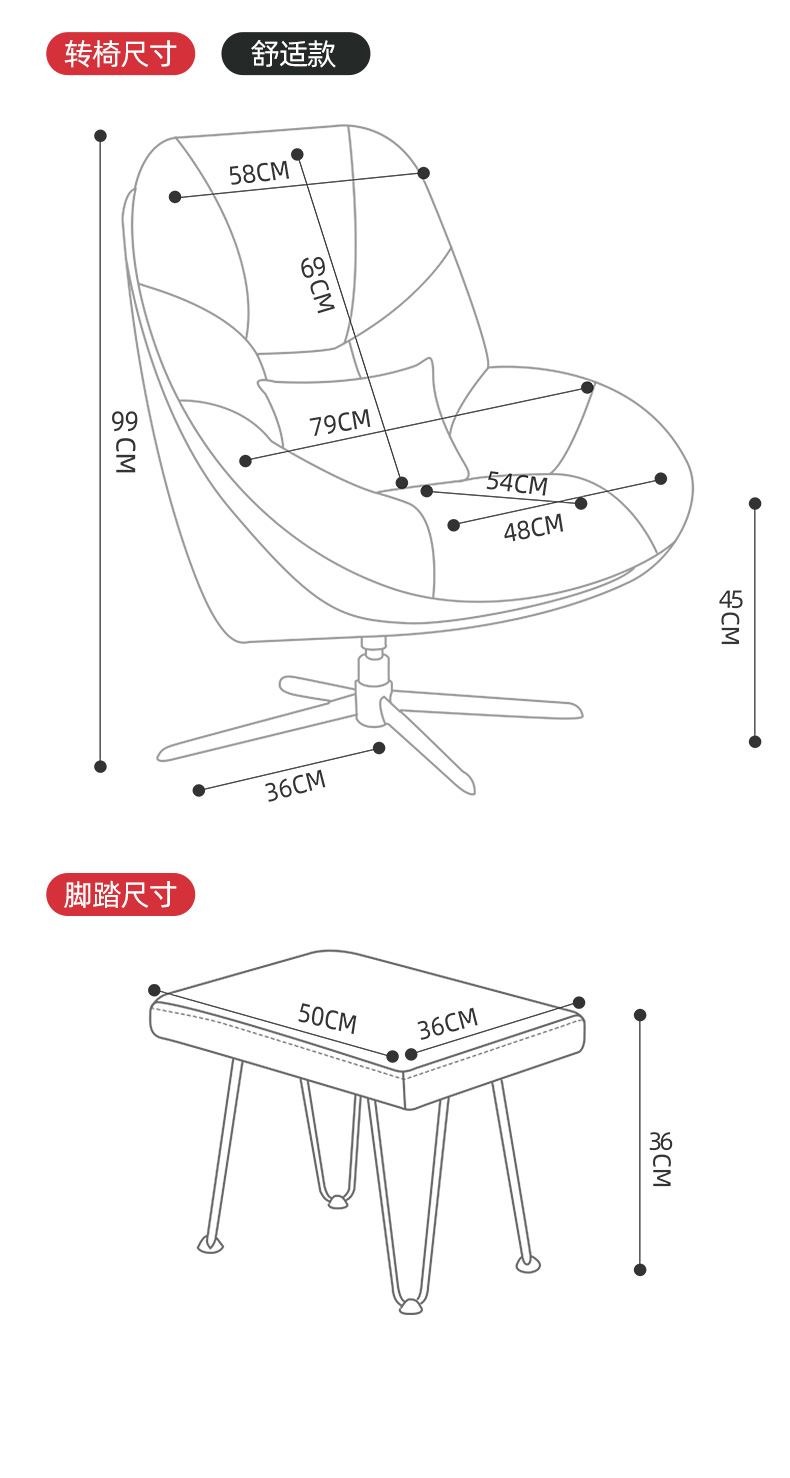 转椅尺寸

舒适款

58CM

69CM

99CM

79CM

54CM

48CM

45CM

36CM

脚踏尺寸

50CM

36CM

36CM