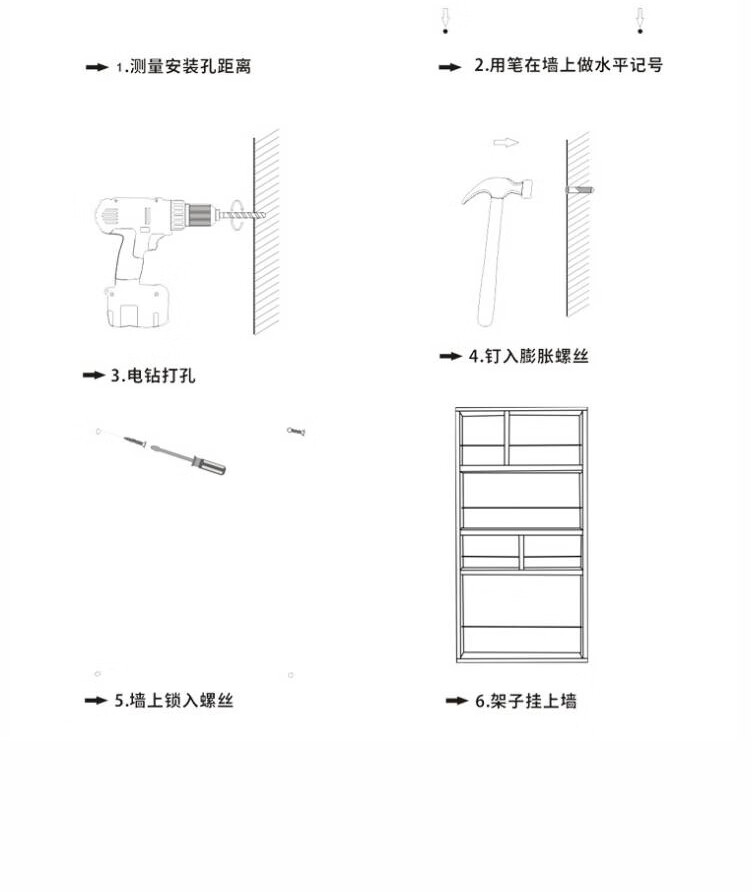 1.测量安装孔距离

2.用笔在墙上做水平记号

3.电钻打孔

4.钉入膨胀螺丝

5.墙上锁入螺丝

6.架子挂上墙