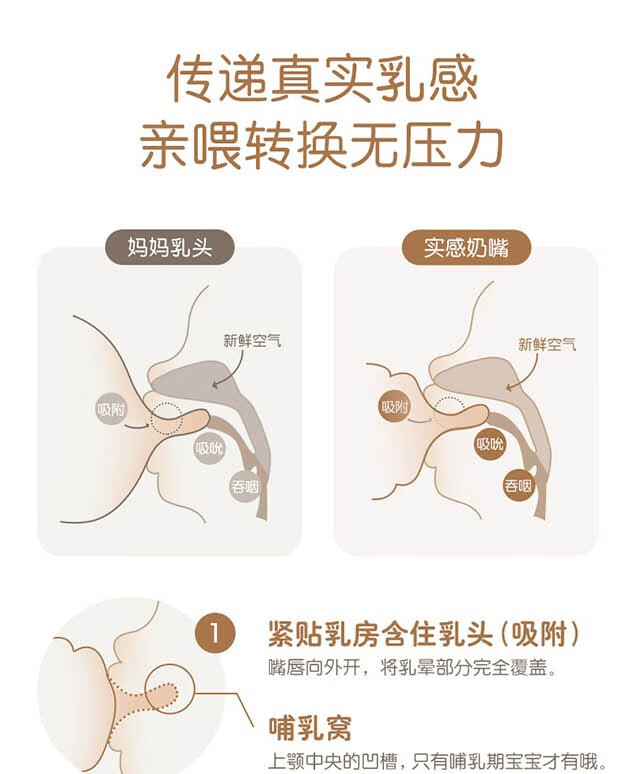 传递真实乳感
亲喂转换无压力

妈妈乳头

新鲜空气
吸附
吸吮
吞咽

实感奶嘴

新鲜空气
吸附
吸吮
吞咽

1 紧贴乳房含住乳头（吸附）
嘴唇向外开，将乳晕部分完全覆盖。

哺乳窝
上颚中央的凹槽，只有哺乳期宝宝才有哦。