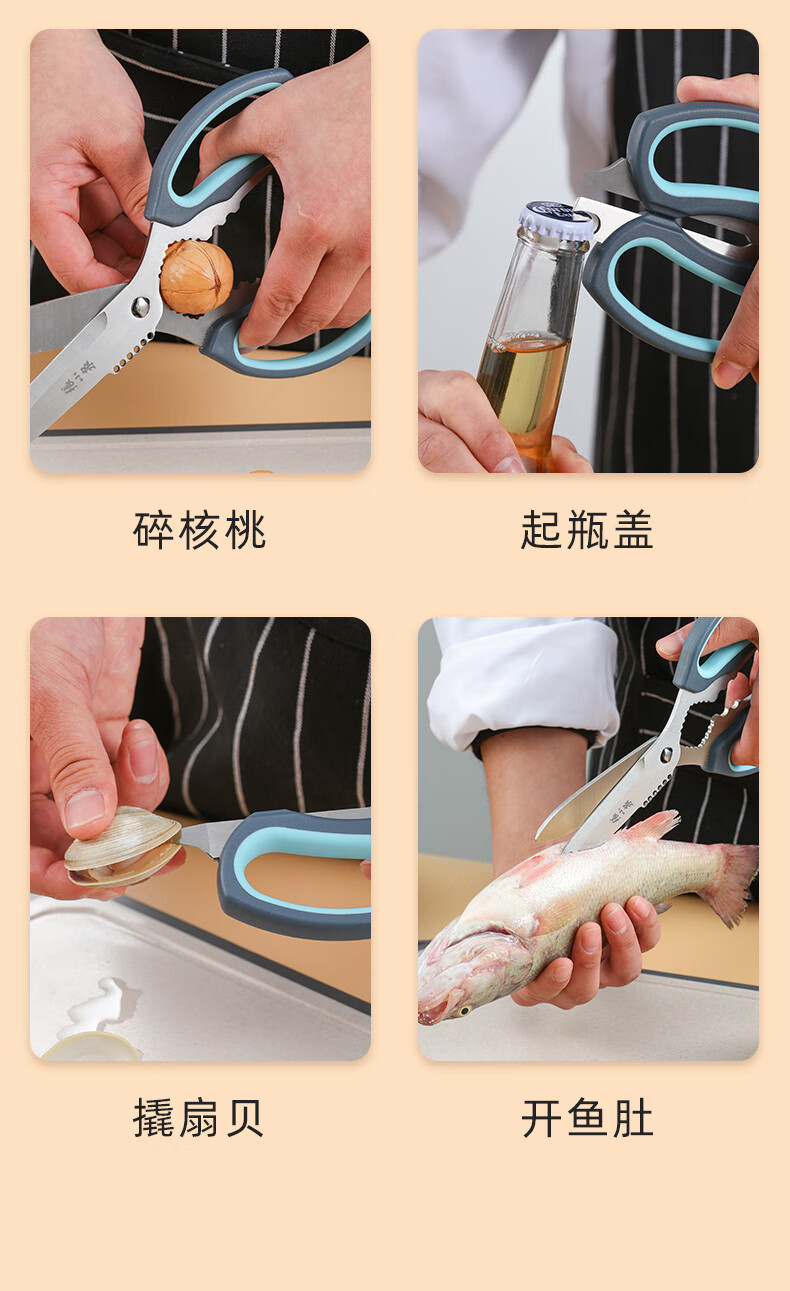 碎核桃

起瓶盖

撬扇贝

开鱼肚