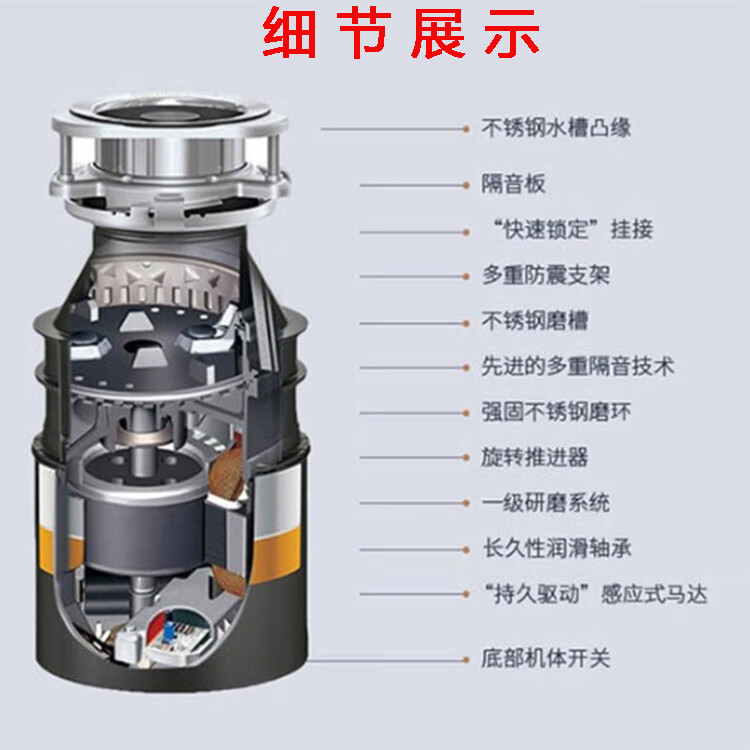 细节展示

不锈钢水槽凸缘

隔音板

“快速锁定”挂接

多重防震支架

不锈钢磨槽

先进的多重隔音技术

强固不锈钢磨环

旋转推进器

一级研磨系统

长久性润滑轴承

“持久驱动”感应式马达

底部机体开关