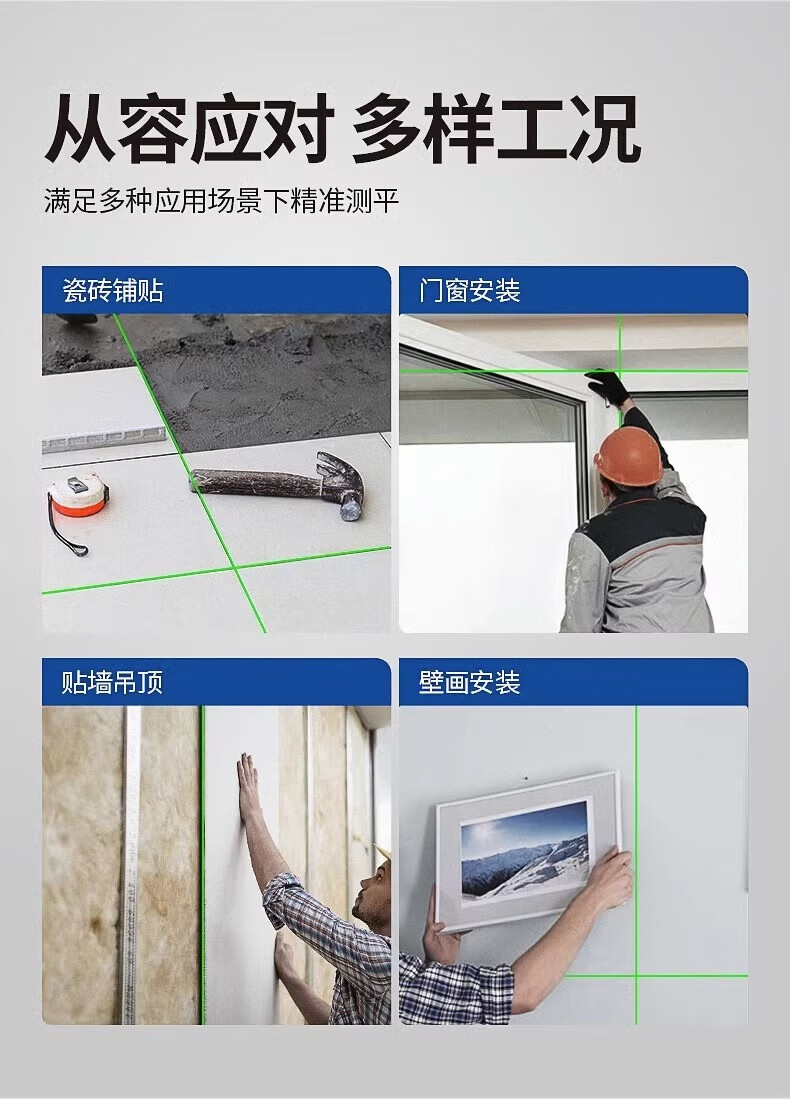 从容应对 多样工况

满足多种应用场景下精准测平

瓷砖铺贴

门窗安装

贴墙吊顶

壁画安装