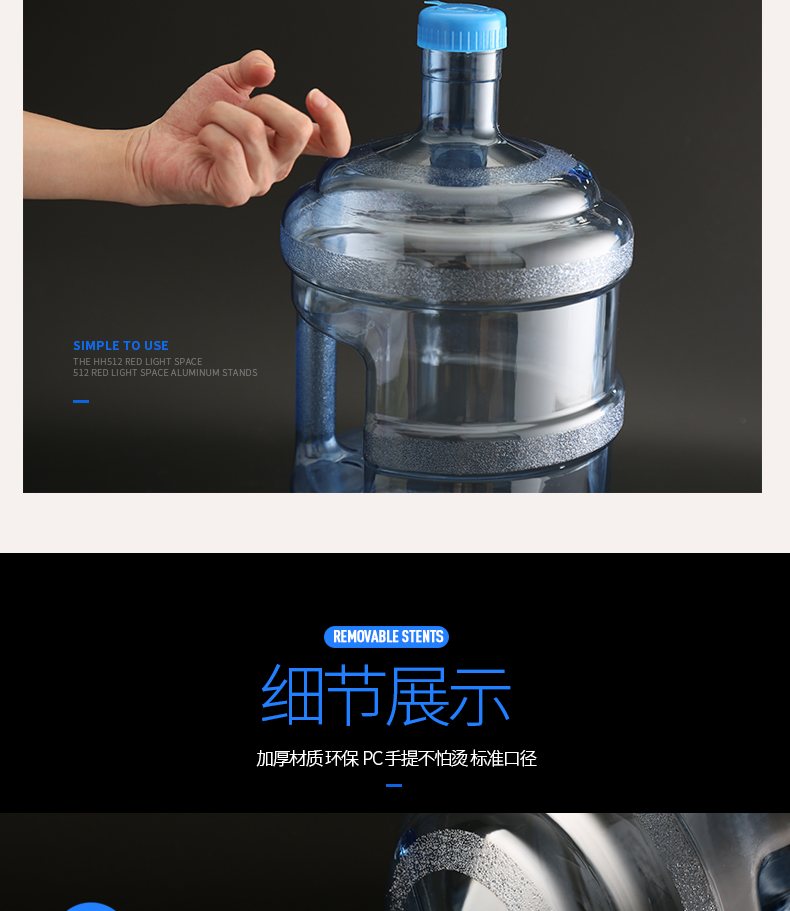 SIMPLE TO USE
THE HH512 RED LIGHT SPACE
512 RED LIGHT SPACE ALUMINUM STANDS

REMOVABLE STENTS
细节展示
加厚材质 环保 PC 手提不怕烫 标准口径