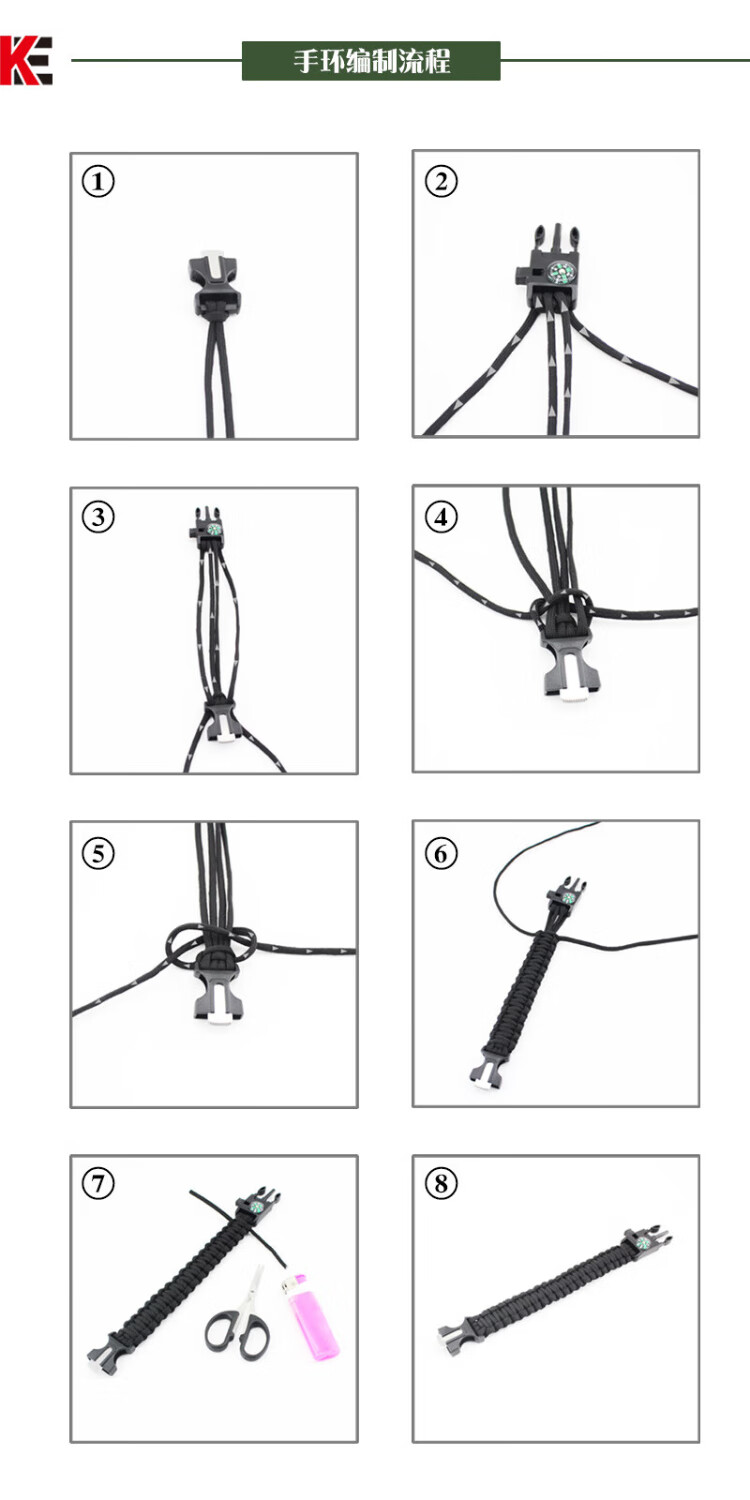 KE

手环编制流程

①

②

③

④

⑤

⑥

⑦

⑧