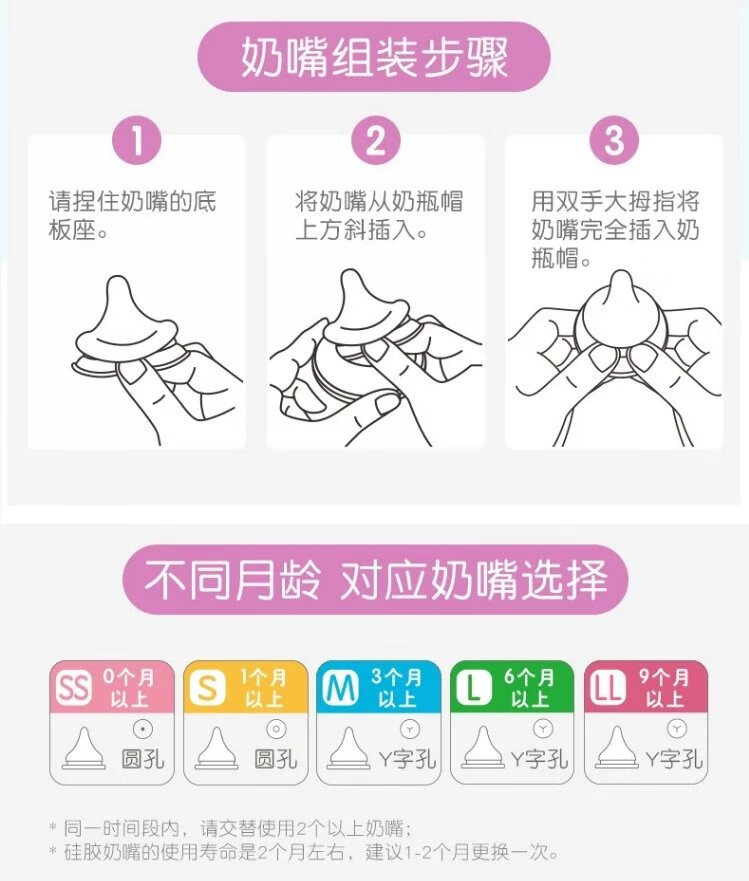 奶嘴组装步骤

1
请捏住奶嘴的底板座。

2
将奶嘴从奶瓶帽上方斜插入。

3
用双手大拇指将奶嘴完全插入奶瓶帽。

不同月龄 对应奶嘴选择

SS 0个月以上 圆孔

S 1个月以上 圆孔

M 3个月以上 Y字孔

L 6个月以上 Y字孔

LL 9个月以上 Y字孔

* 同一时间段内，请交替使用2个以上奶嘴；
* 硅胶奶嘴的使用寿命是2个月左右，建议1-2个月更换一次。