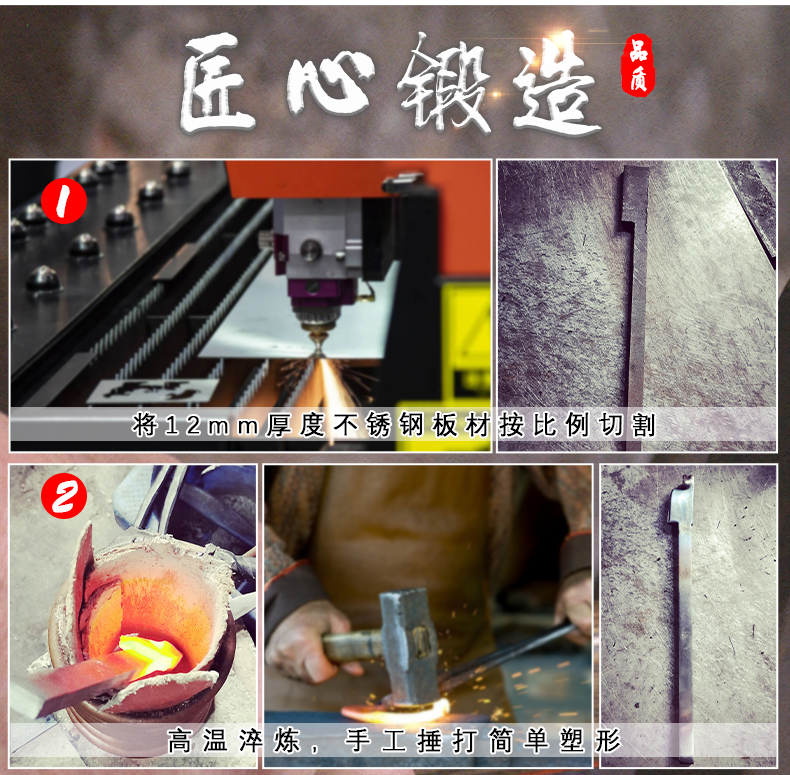 匠心锻造

品质

1

将12mm厚度不锈钢板材按比例切割

2

高温淬炼，手工捶打简单塑形