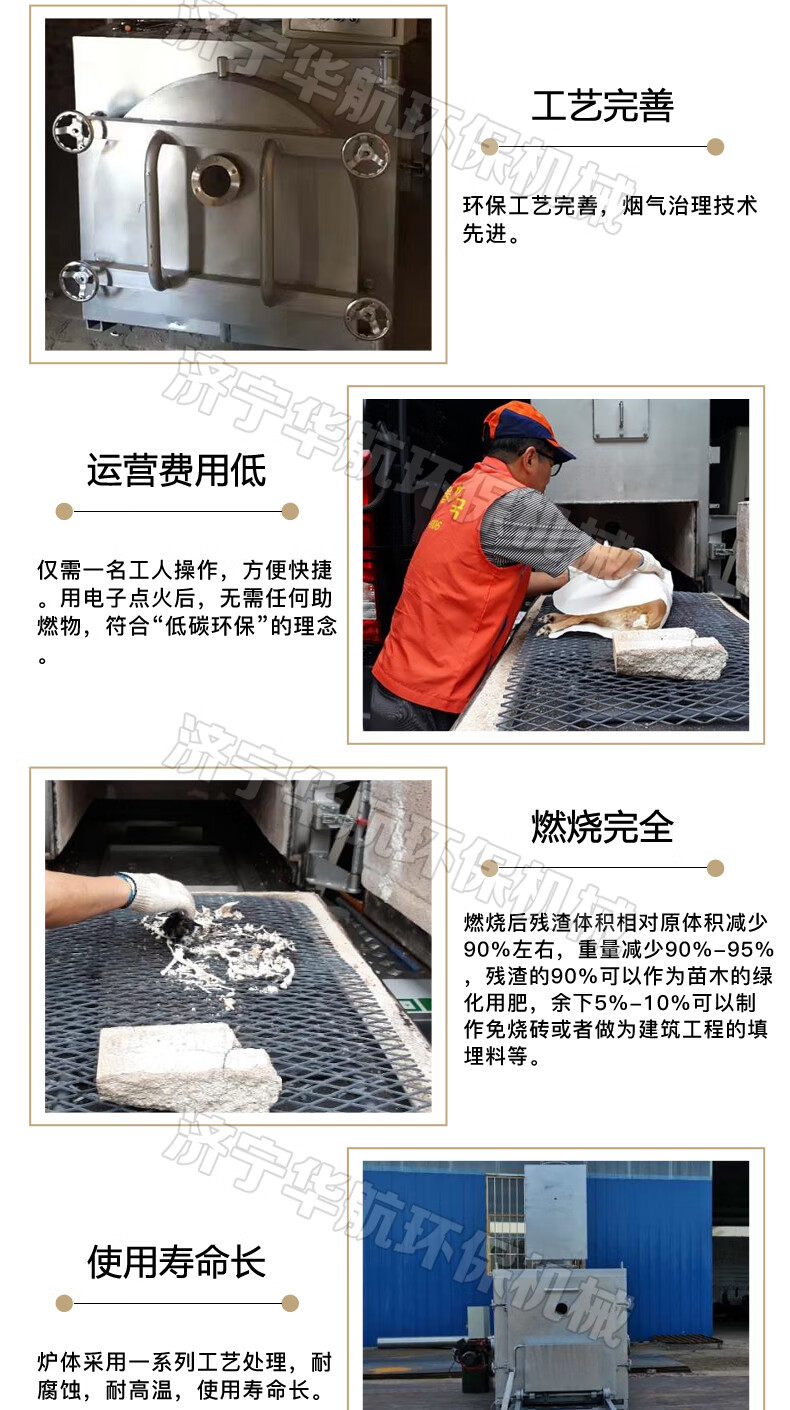 济宁华航环保机械

工艺完善

环保工艺完善，烟气治理技术先进。

济宁华航环保机械

运营费用低

仅需一名工人操作，方便快捷。用电子点火后，无需任何助燃物，符合“低碳环保”的理念。

济宁华航环保机械

燃烧完全

燃烧后残渣体积相对原体积减少90%左右，重量减少90%-95%，残渣的90%可以作为苗木的绿化用肥，余下5%-10%可以制作免烧砖或者做为建筑工程的填埋料等。

济宁华航环保机械

使用寿命长

炉体采用一系列工艺处理，耐腐蚀，耐高温，使用寿命长。