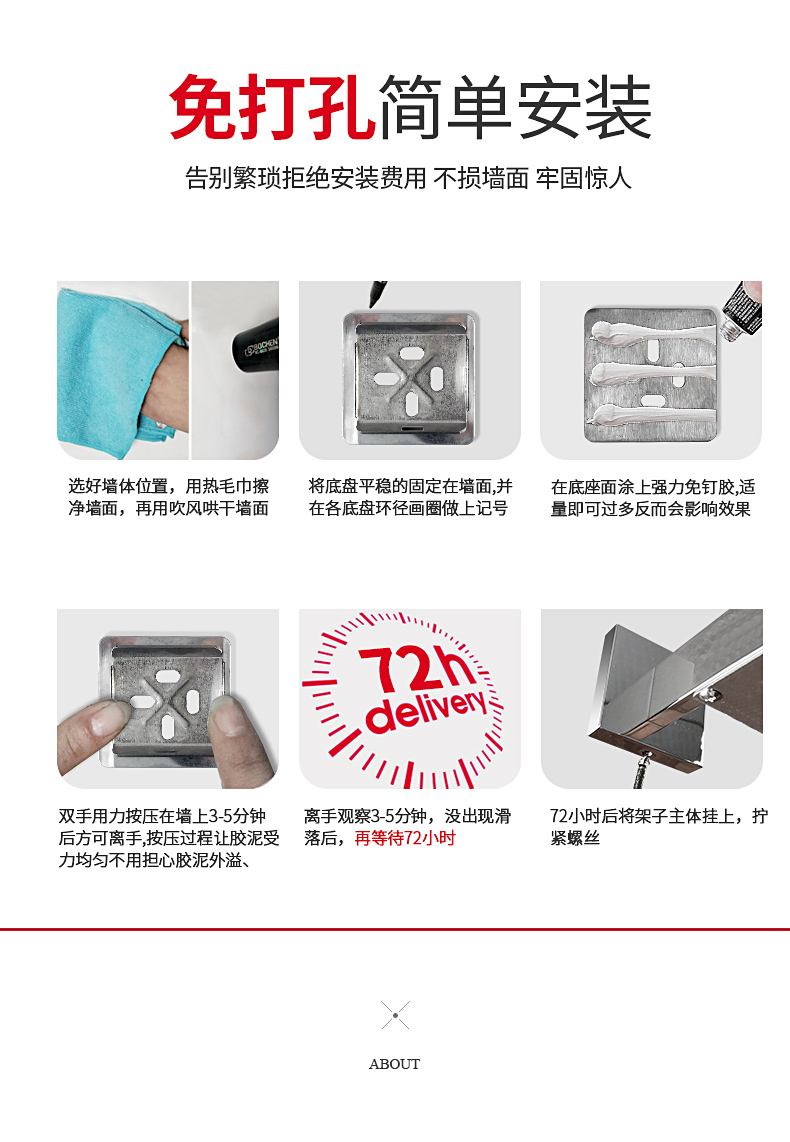 免打孔简单安装

告别繁琐拒绝安装费用 不损墙面 牢固惊人

BOCHEN

选好墙体位置，用热毛巾擦净墙面，再用吹风哄干墙面

将底盘平稳的固定在墙面,并在各底盘环径画圈做上记号

在底座面涂上强力免钉胶,适量即可过多反而会影响效果

72h delivery

双手用力按压在墙上3-5分钟后方可离手,按压过程让胶泥受力均匀不用担心胶泥外溢、

离手观察3-5分钟，没出现滑落后，再等待72小时

72小时后将架子主体挂上，拧紧螺丝

ABOUT