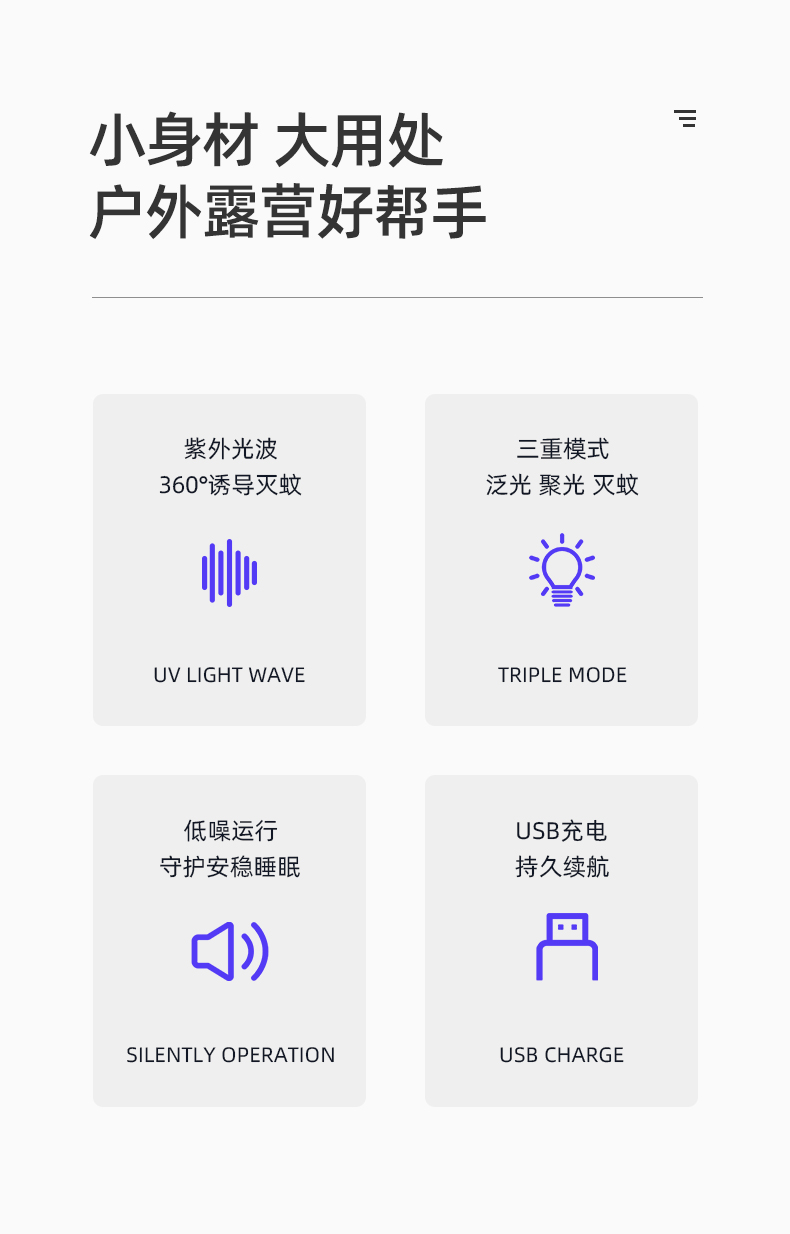 小身材 大用处
户外露营好帮手

紫外光波
360°诱导灭蚊

UV LIGHT WAVE

三重模式
泛光 聚光 灭蚊

TRIPLE MODE

低噪运行
守护安稳睡眠

SILENTLY OPERATION

USB充电
持久续航

USB CHARGE