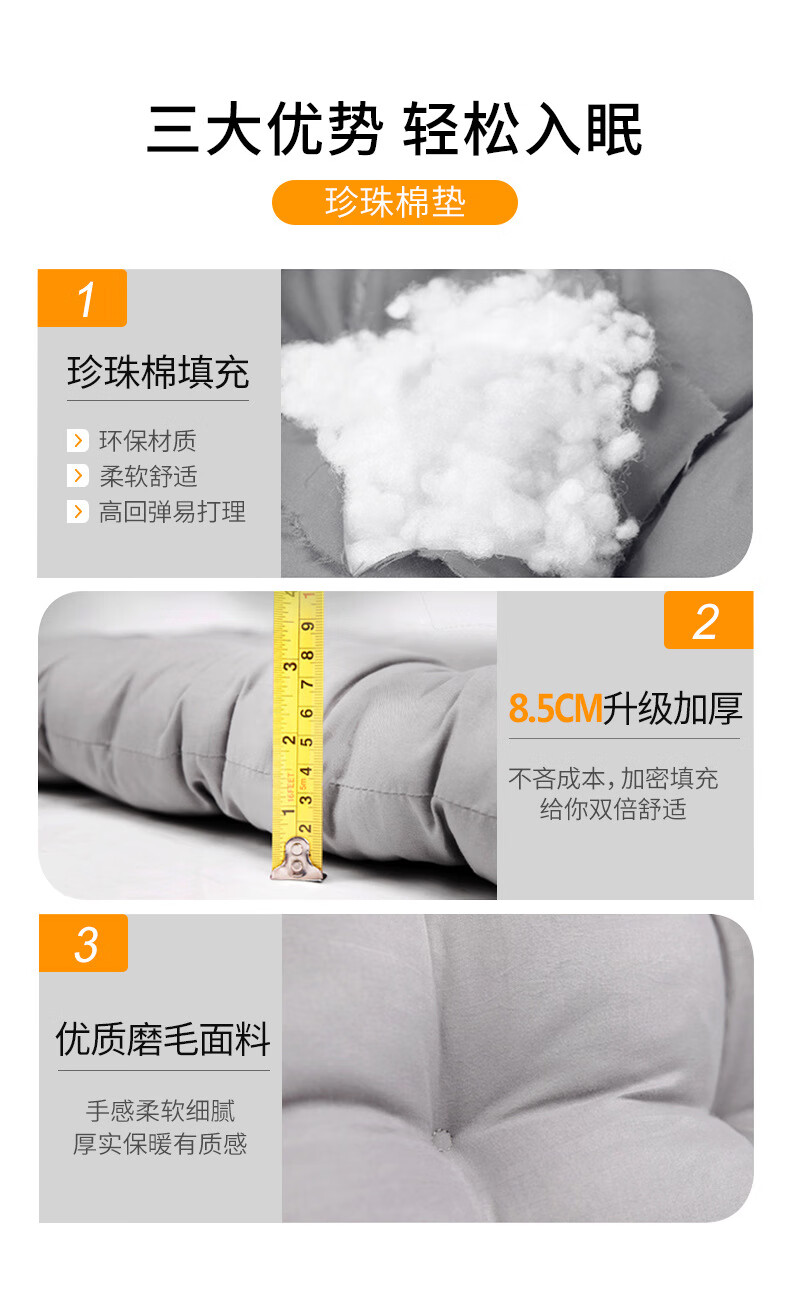 三大优势 轻松入眠

珍珠棉垫

1

珍珠棉填充

环保材质
柔软舒适
高回弹易打理

2

8.5CM升级加厚

不吝成本，加密填充
给你双倍舒适

3

优质磨毛面料

手感柔软细腻
厚实保暖有质感