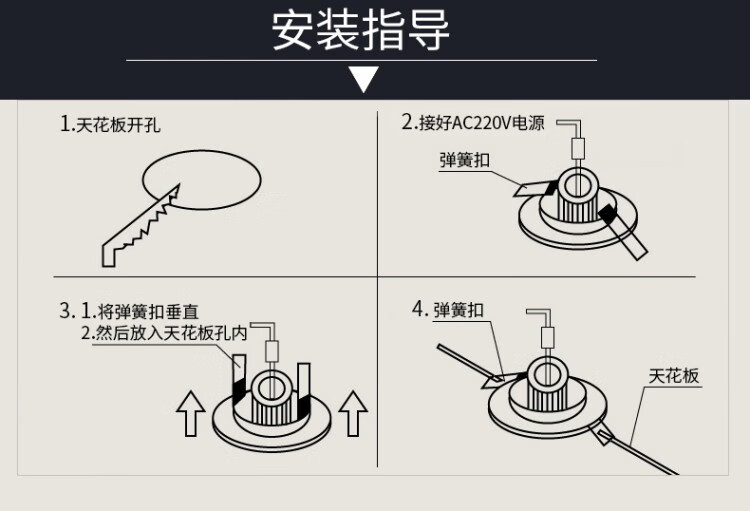 安装指导

1.天花板开孔

2.接好AC220V电源

弹簧扣

3. 1.将弹簧扣垂直
2.然后放入天花板孔内

4. 弹簧扣

天花板