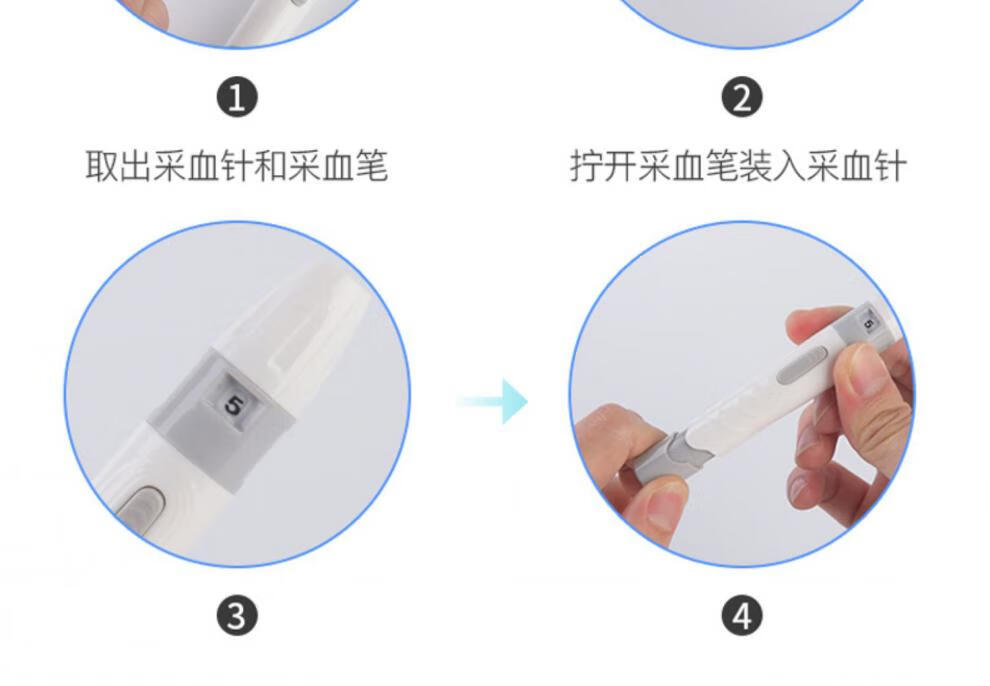 ❶
取出采血针和采血笔

❷
拧开采血笔装入采血针

5

5

❸

❹