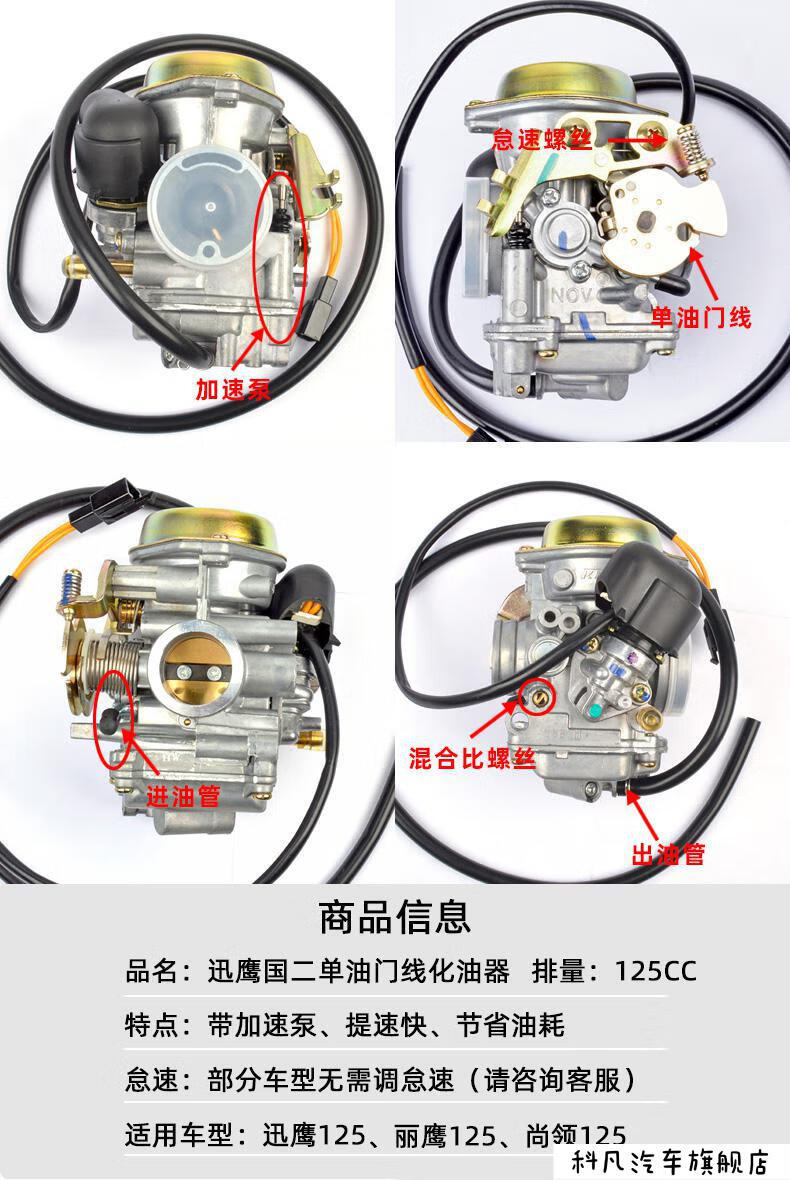 加速泵

怠速螺丝

NOV

单油门线

进油管

混合比螺丝

出油管

商品信息

品名：迅鹰国二单油门线化油器　排量：125CC

特点：带加速泵、提速快、节省油耗

怠速：部分车型无需调怠速（请咨询客服）

适用车型：迅鹰125、丽鹰125、尚领125

科凡汽车旗舰店