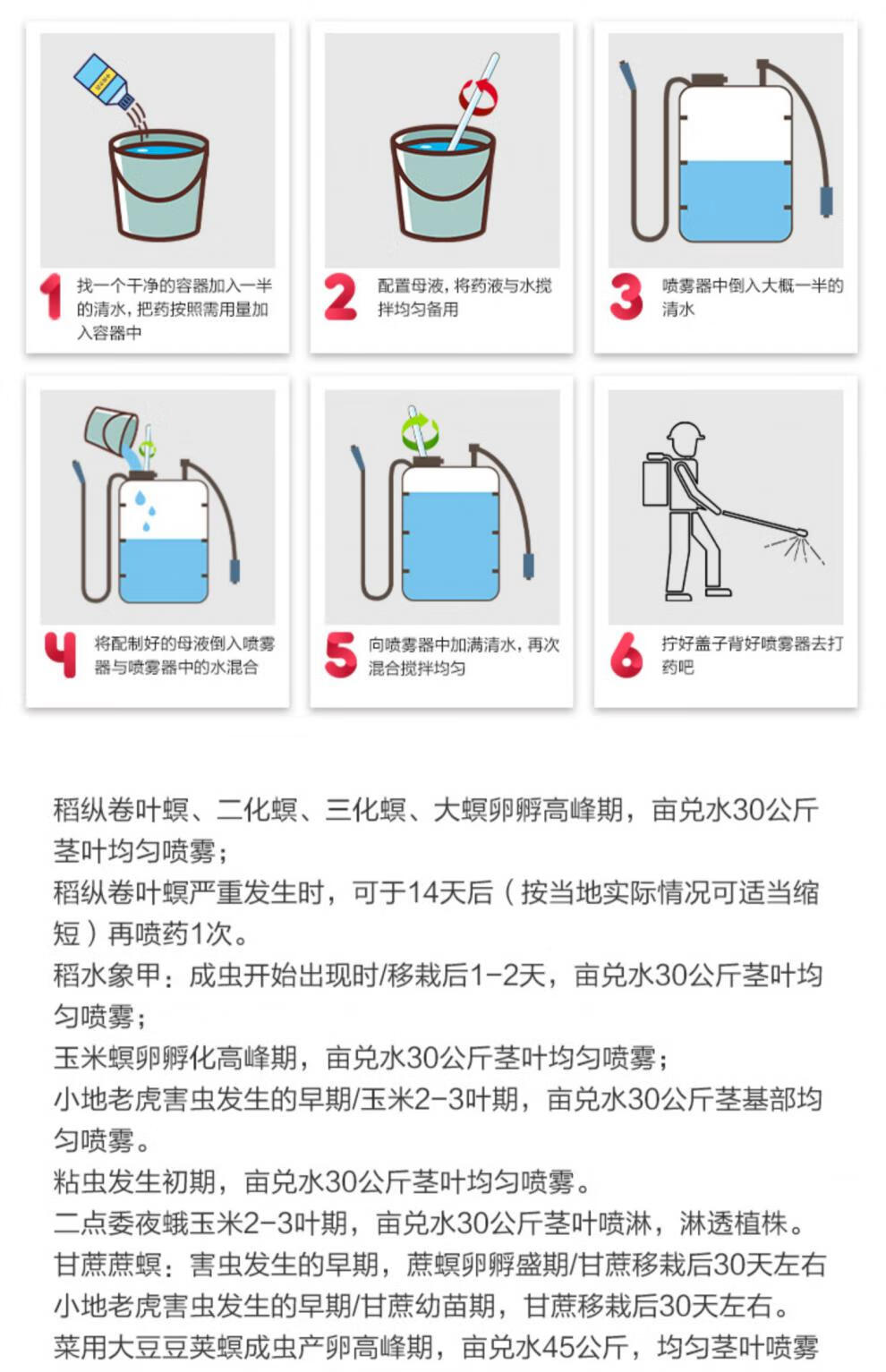 1 找一个干净的容器加入一半的清水，把药按照需用量加入容器中

2 配置母液，将药液与水搅拌均匀备用

3 喷雾器中倒入大概一半的清水

4 将配制好的母液倒入喷雾器与喷雾器中的水混合

5 向喷雾器中加满清水，再次混合搅拌均匀

6 拧好盖子背好喷雾器去打药吧

稻纵卷叶螟、二化螟、三化螟、大螟卵孵高峰期，亩兑水30公斤茎叶均匀喷雾；
稻纵卷叶螟严重发生时，可于14天后（按当地实际情况可适当缩短）再喷药1次。
稻水象甲：成虫开始出现时/移栽后1-2天，亩兑水30公斤茎叶均匀喷雾；
玉米螟卵孵化高峰期，亩兑水30公斤茎叶均匀喷雾；
小地老虎害虫发生的早期/玉米2-3叶期，亩兑水30公斤茎基部均匀喷雾。
粘虫发生初期，亩兑水30公斤茎叶均匀喷雾。
二点委夜蛾玉米2-3叶期，亩兑水30公斤茎叶喷淋，淋透植株。
甘蔗蔗螟：害虫发生的早期，蔗螟卵孵盛期/甘蔗移栽后30天左右
小地老虎害虫发生的早期/甘蔗幼苗期，甘蔗移栽后30天左右。
菜用大豆豆荚螟成虫产卵高峰期，亩兑水45公斤，均匀茎叶喷雾