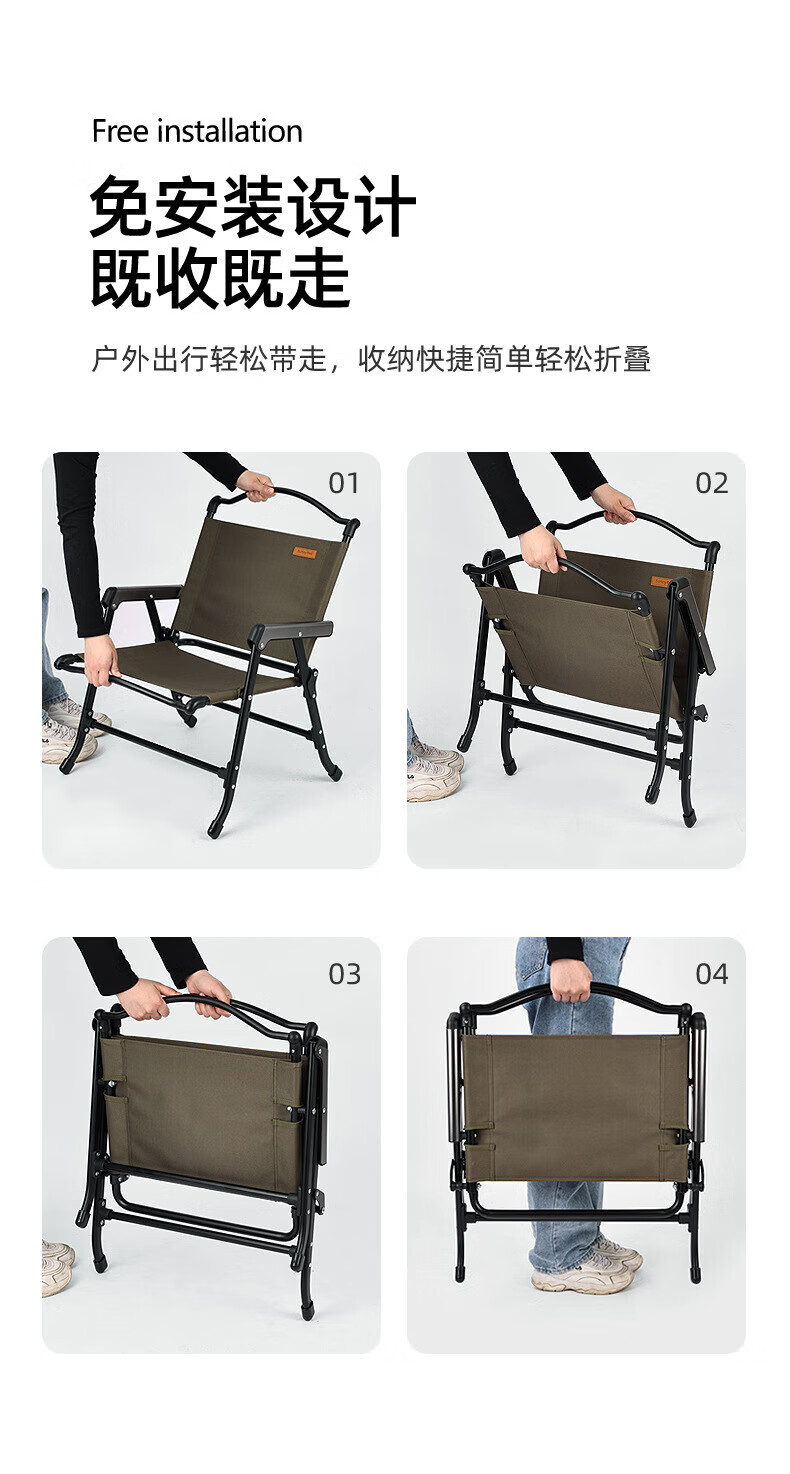 Free installation

免安装设计
既收既走

户外出行轻松带走，收纳快捷简单轻松折叠

01

02

03

04