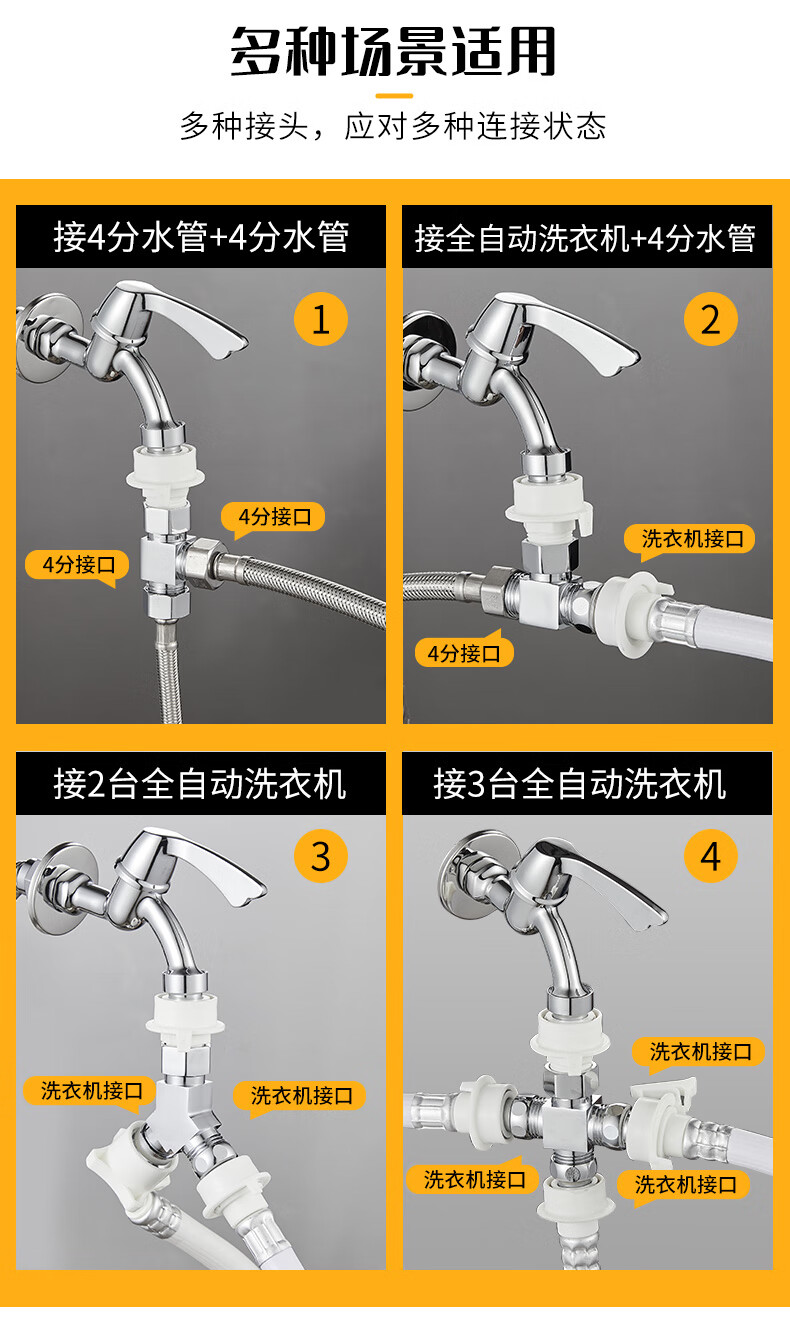 多种场景适用

多种接头，应对多种连接状态

接4分水管+4分水管

1

4分接口

4分接口

接全自动洗衣机+4分水管

2

洗衣机接口

4分接口

接2台全自动洗衣机

3

洗衣机接口

洗衣机接口

接3台全自动洗衣机

4

洗衣机接口

洗衣机接口

洗衣机接口