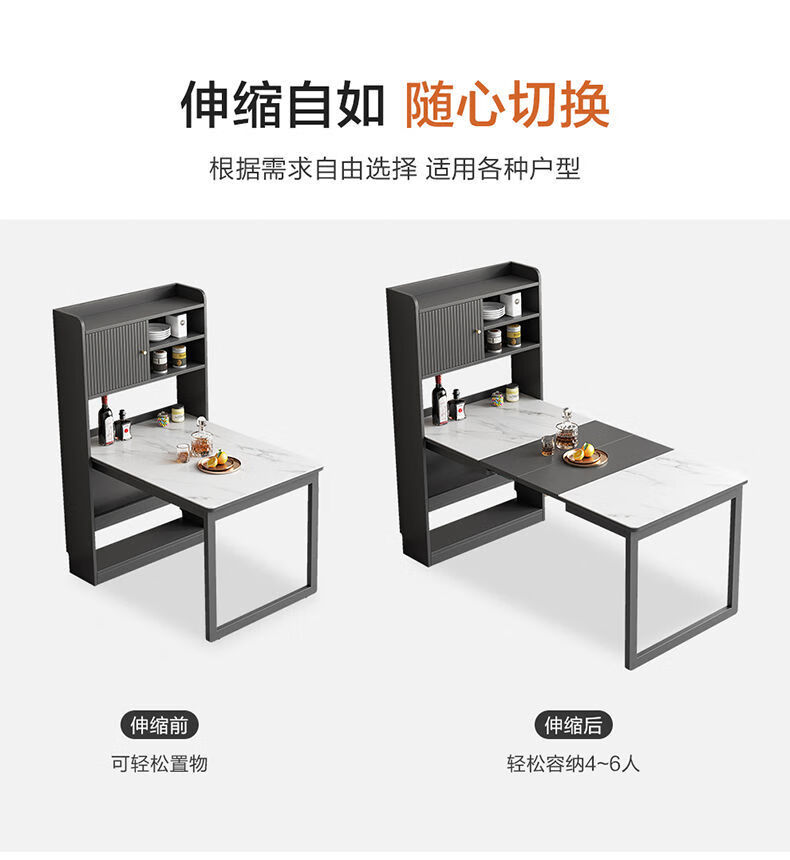 伸缩自如 随心切换

根据需求自由选择 适用各种户型

伸缩前

可轻松置物

伸缩后

轻松容纳4~6人