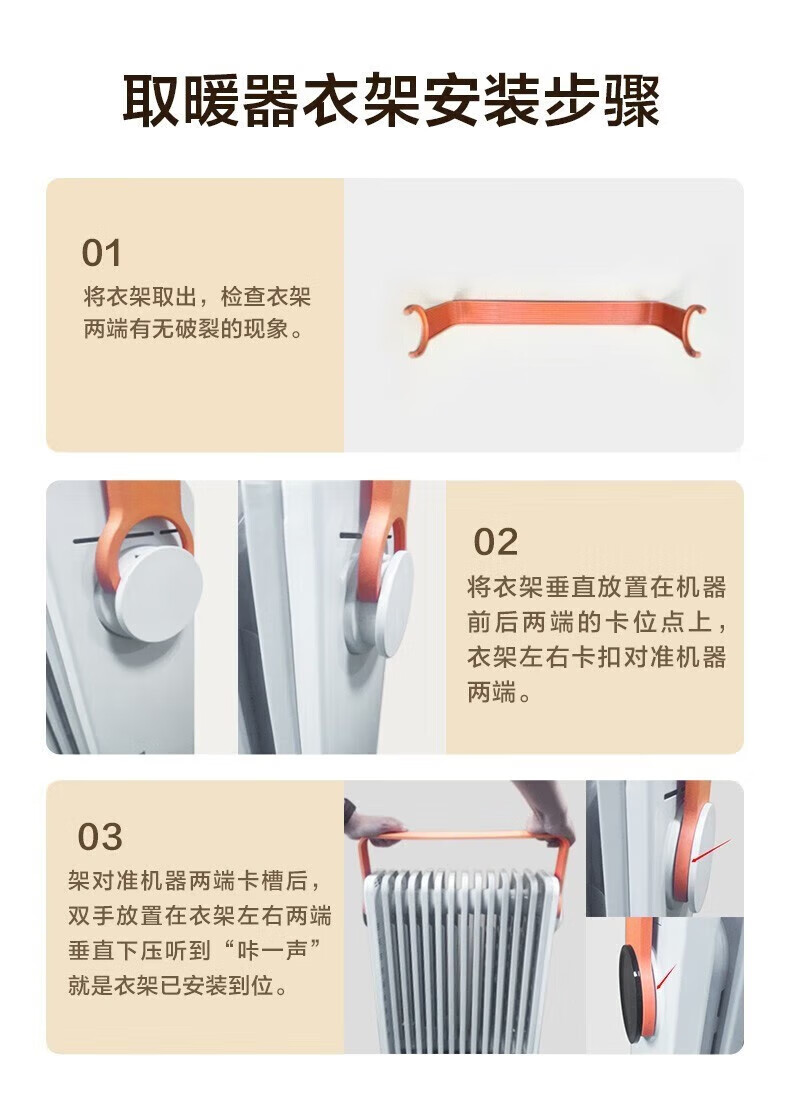 取暖器衣架安装步骤

01
将衣架取出，检查衣架两端有无破裂的现象。

02
将衣架垂直放置在机器前后两端的卡位点上，衣架左右卡扣对准机器两端。

03
架对准机器两端卡槽后，双手放置在衣架左右两端垂直下压听到“咔一声”就是衣架已安装到位。