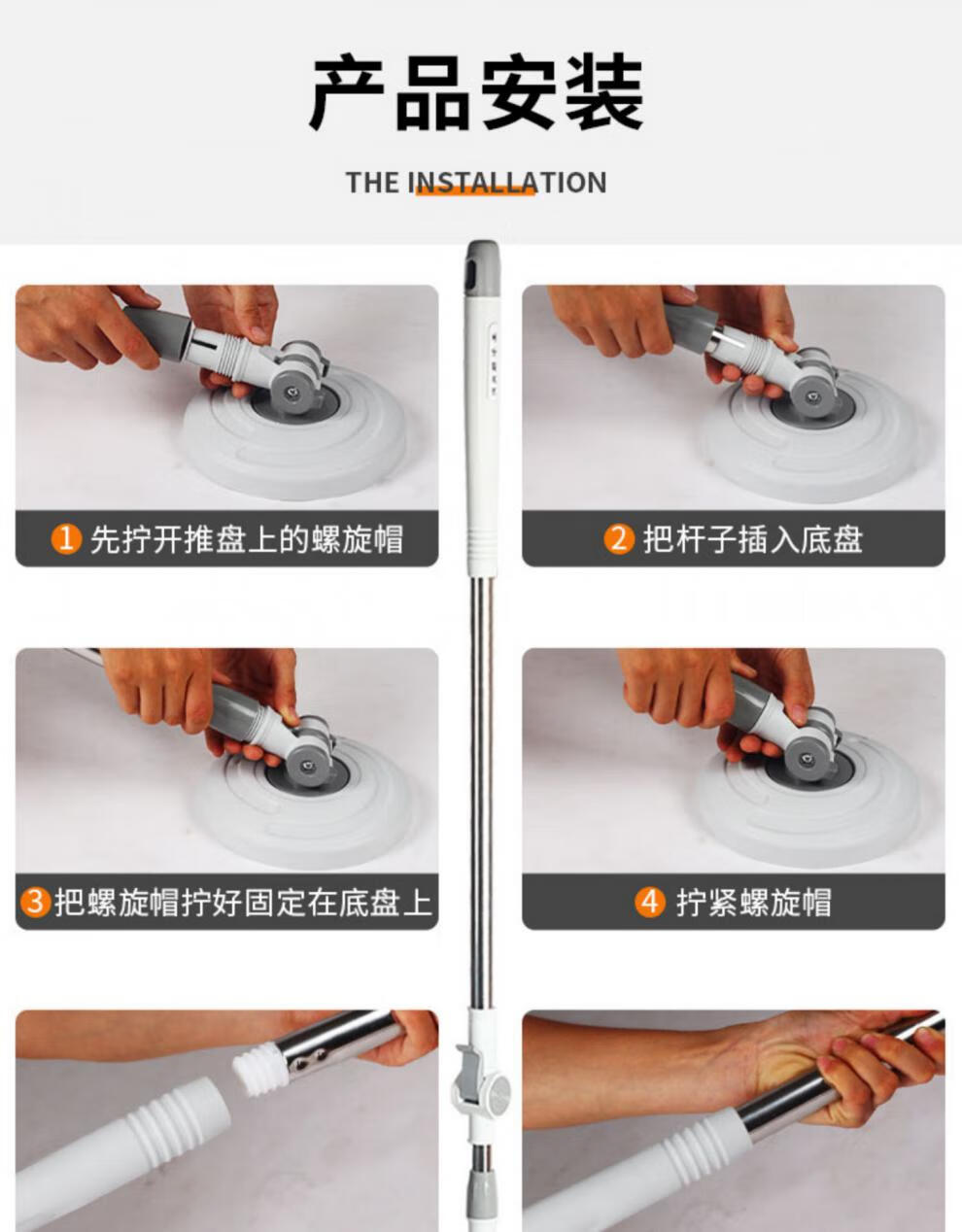 产品安装

THE INSTALLATION

1 先拧开推盘上的螺旋帽

2 把杆子插入底盘

3 把螺旋帽拧好固定在底盘上

4 拧紧螺旋帽