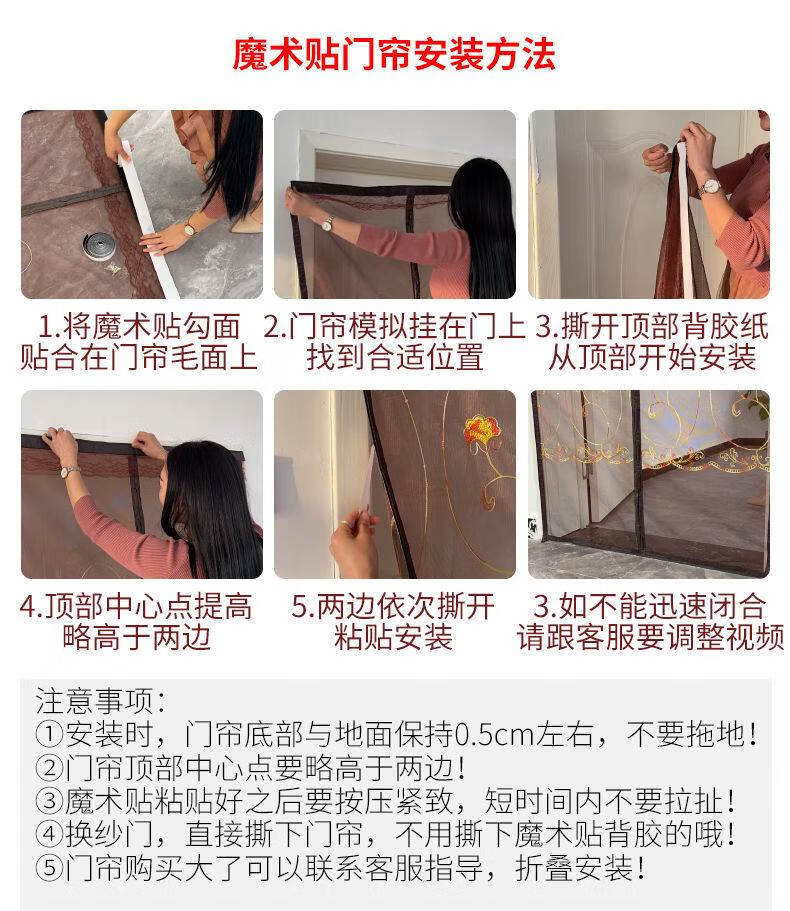 魔术贴门帘安装方法

1.将魔术贴勾面贴合在门帘毛面上

2.门帘模拟挂在门上找到合适位置

3.撕开顶部背胶纸从顶部开始安装

4.顶部中心点提高略高于两边

5.两边依次撕开粘贴安装

3.如不能迅速闭合请跟客服要调整视频

注意事项：
①安装时，门帘底部与地面保持0.5cm左右，不要拖地！
②门帘顶部中心点要略高于两边！
③魔术贴粘贴好之后要按压紧致，短时间内不要拉扯！
④换纱门，直接撕下门帘，不用撕下魔术贴背胶的哦！
⑤门帘购买大了可以联系客服指导，折叠安装！