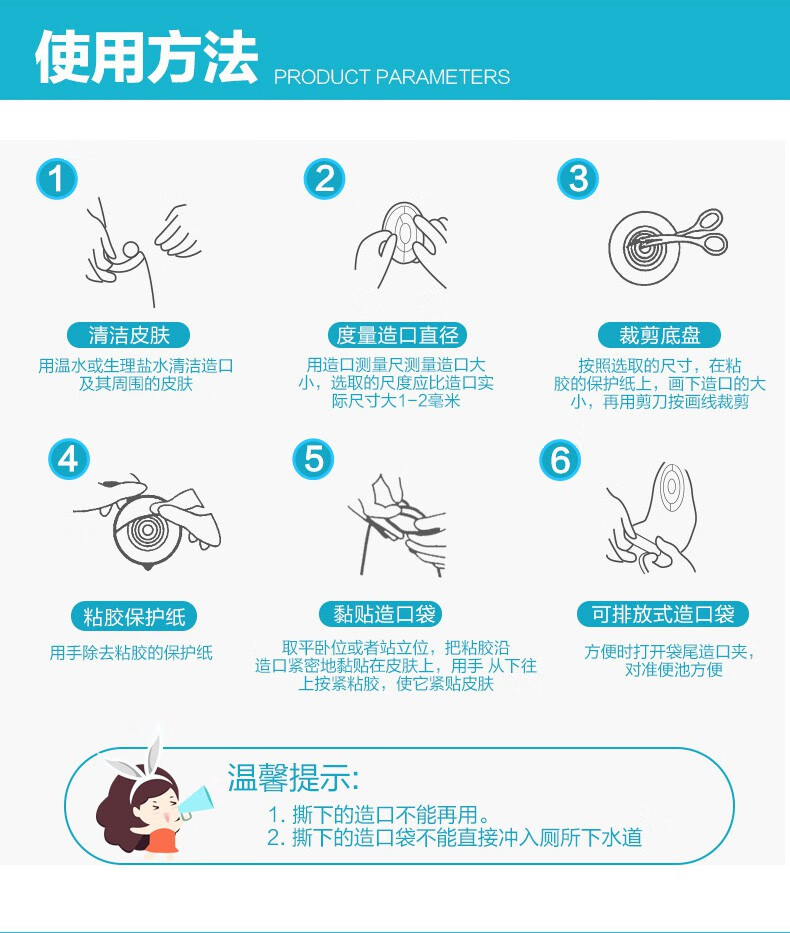 使用方法 PRODUCT PARAMETERS

1
清洁皮肤
用温水或生理盐水清洁造口及其周围的皮肤

2
度量造口直径
用造口测量尺测量造口大小，选取的尺度应比造口实际尺寸大1-2毫米

3
裁剪底盘
按照选取的尺寸，在粘胶的保护纸上，画下造口的大小，再用剪刀按画线裁剪

4
粘胶保护纸
用手除去粘胶的保护纸

5
黏贴造口袋
取平卧位或者站立位，把粘胶沿造口紧密地黏贴在皮肤上，用手 从下往上按紧粘胶，使它紧贴皮肤

6
可排放式造口袋
方便时打开袋尾造口夹，对准便池方便

温馨提示:
1. 撕下的造口不能再用。
2. 撕下的造口袋不能直接冲入厕所下水道