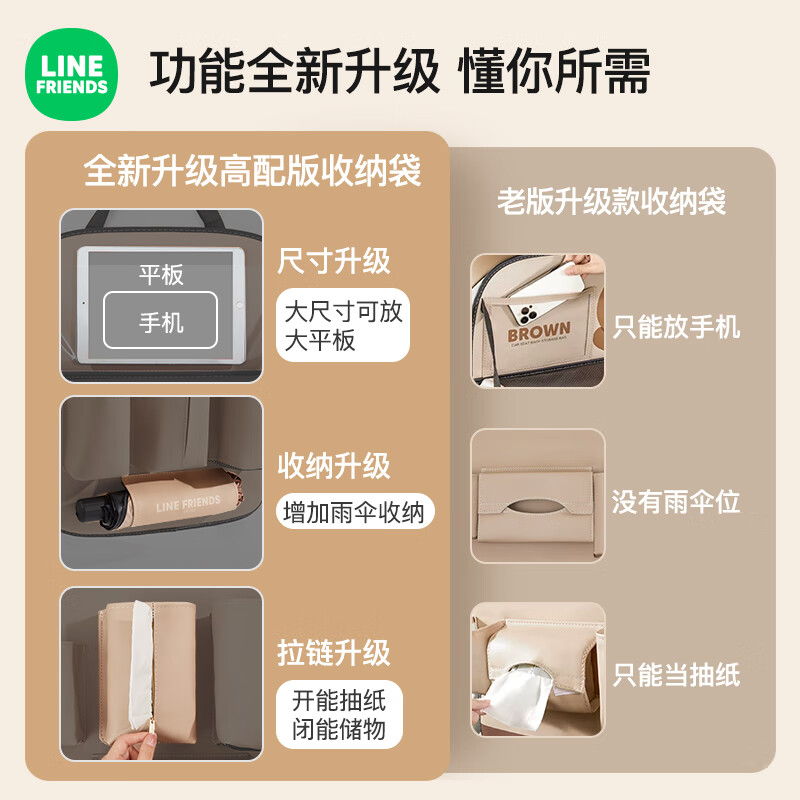 LINE FRIENDS

功能全新升级 懂你所需

全新升级高配版收纳袋

平板

手机

尺寸升级

大尺寸可放大平板

LINE FRIENDS

收纳升级

增加雨伞收纳

拉链升级

开能抽纸
闭能储物

老版升级款收纳袋

BROWN
CAR SEAT BACK STORAGE BAG

只能放手机

没有雨伞位

只能当抽纸