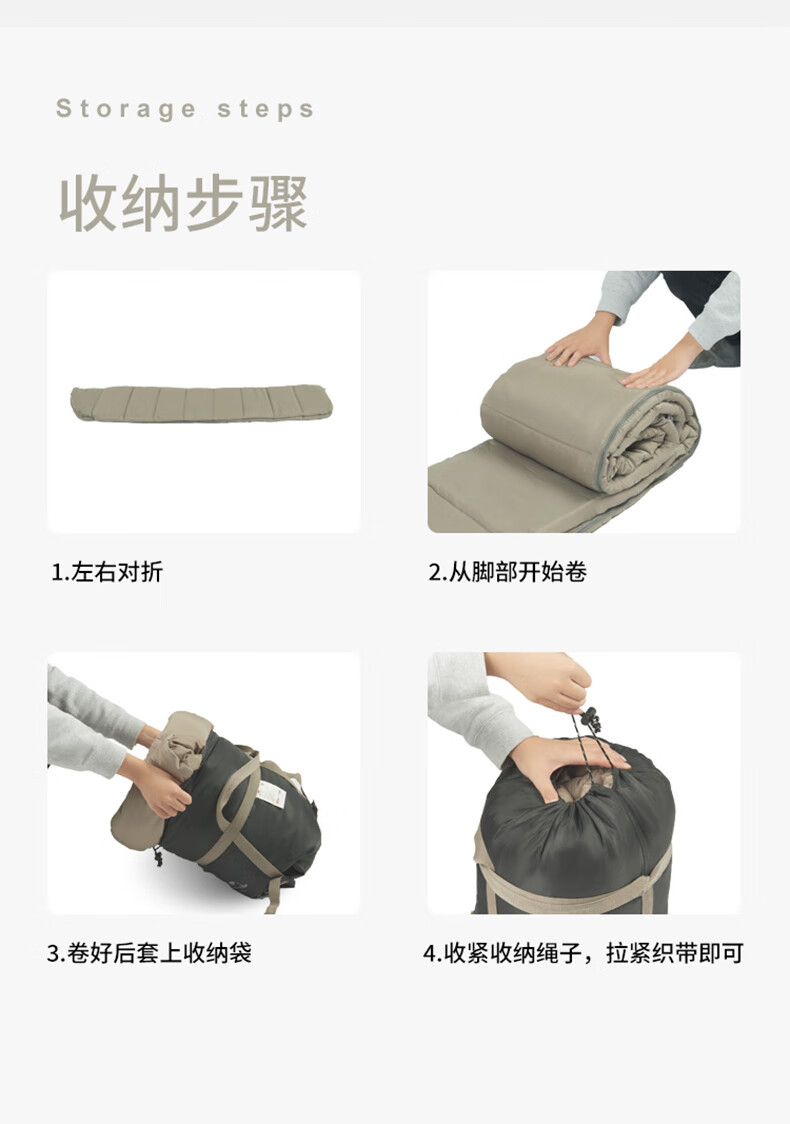 Storage steps

收纳步骤

1.左右对折

2.从脚部开始卷

3.卷好后套上收纳袋

4.收紧收纳绳子，拉紧织带即可