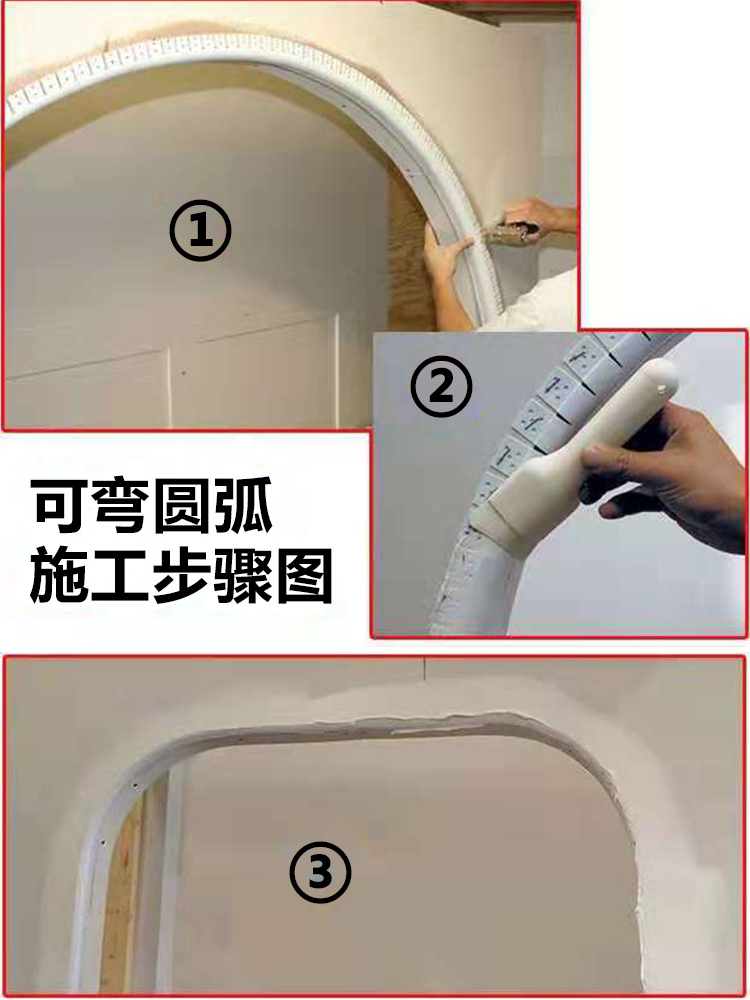 ①

②

可弯圆弧
施工步骤图

③