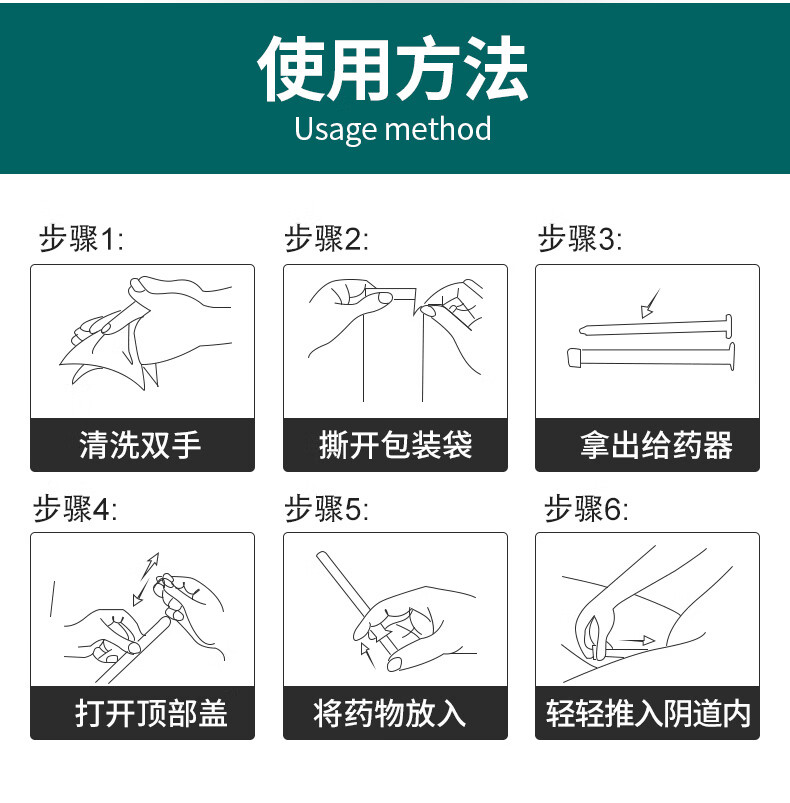 使用方法
Usage method

步骤1:
清洗双手

步骤2:
撕开包装袋

步骤3:
拿出给药器

步骤4:
打开顶部盖

步骤5:
将药物放入

步骤6:
轻轻推入阴道内