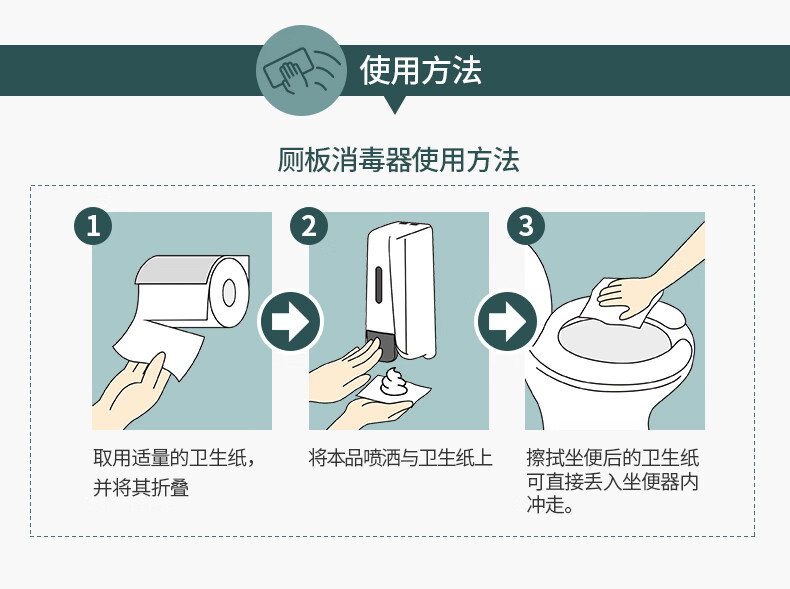 使用方法

厕板消毒器使用方法

1

取用适量的卫生纸，并将其折叠

2

将本品喷洒与卫生纸上

3

擦拭坐便后的卫生纸可直接丢入坐便器内冲走。