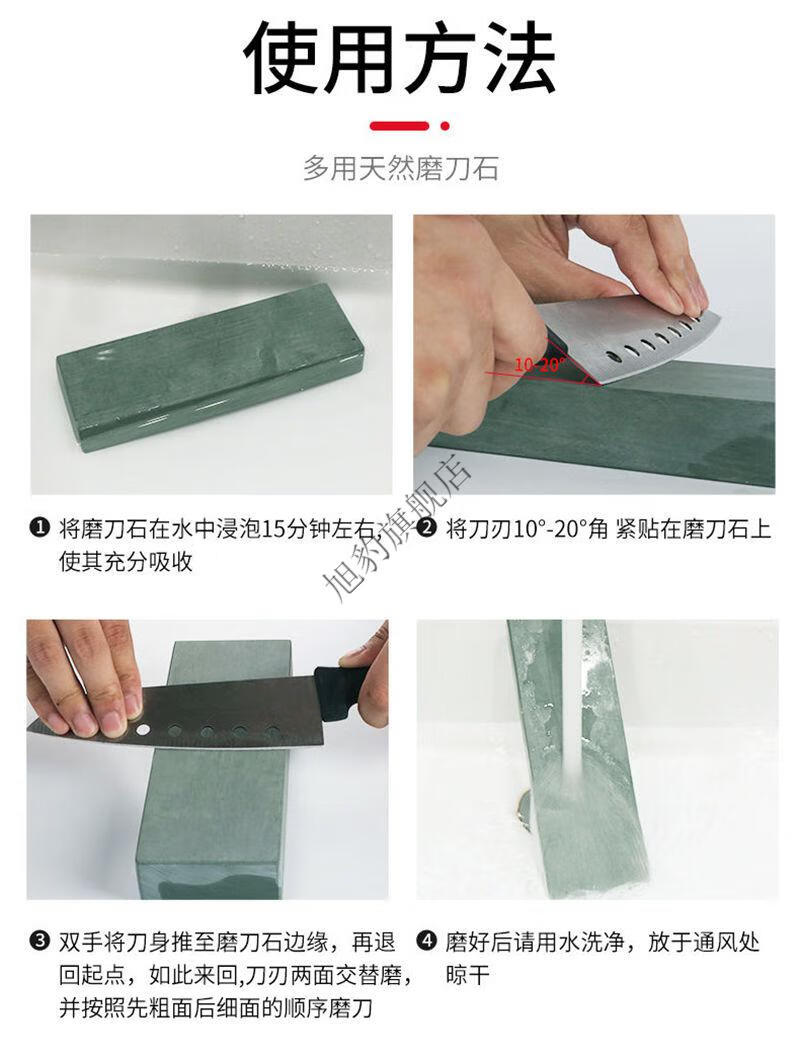 使用方法

多用天然磨刀石

10-20°

❶ 将磨刀石在水中浸泡15分钟左右，使其充分吸收

❷ 将刀刃10°-20°角 紧贴在磨刀石上

旭豹旗舰店

❸ 双手将刀身推至磨刀石边缘，再退回起点，如此来回,刀刃两面交替磨，并按照先粗面后细面的顺序磨刀

❹ 磨好后请用水洗净，放于通风处晾干