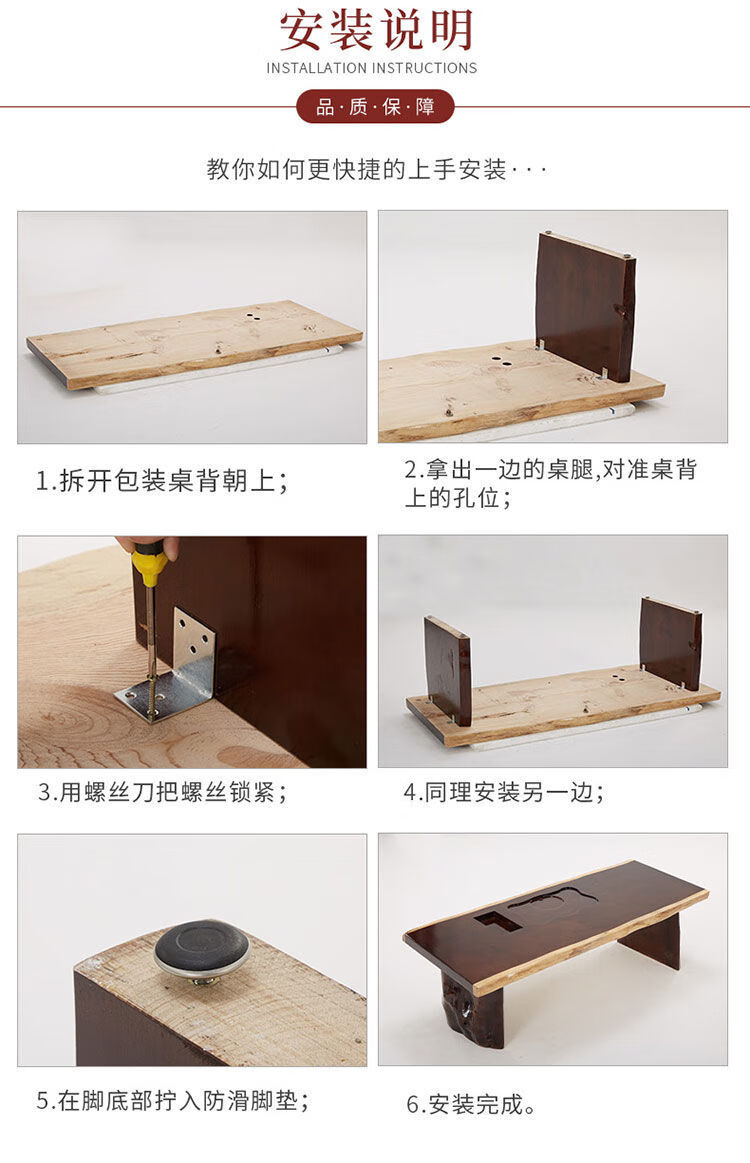 安装说明
INSTALLATION INSTRUCTIONS

品·质·保·障

教你如何更快捷的上手安装···

1.拆开包装桌背朝上；

2.拿出一边的桌腿,对准桌背上的孔位；

3.用螺丝刀把螺丝锁紧；

4.同理安装另一边；

5.在脚底部拧入防滑脚垫；

6.安装完成。