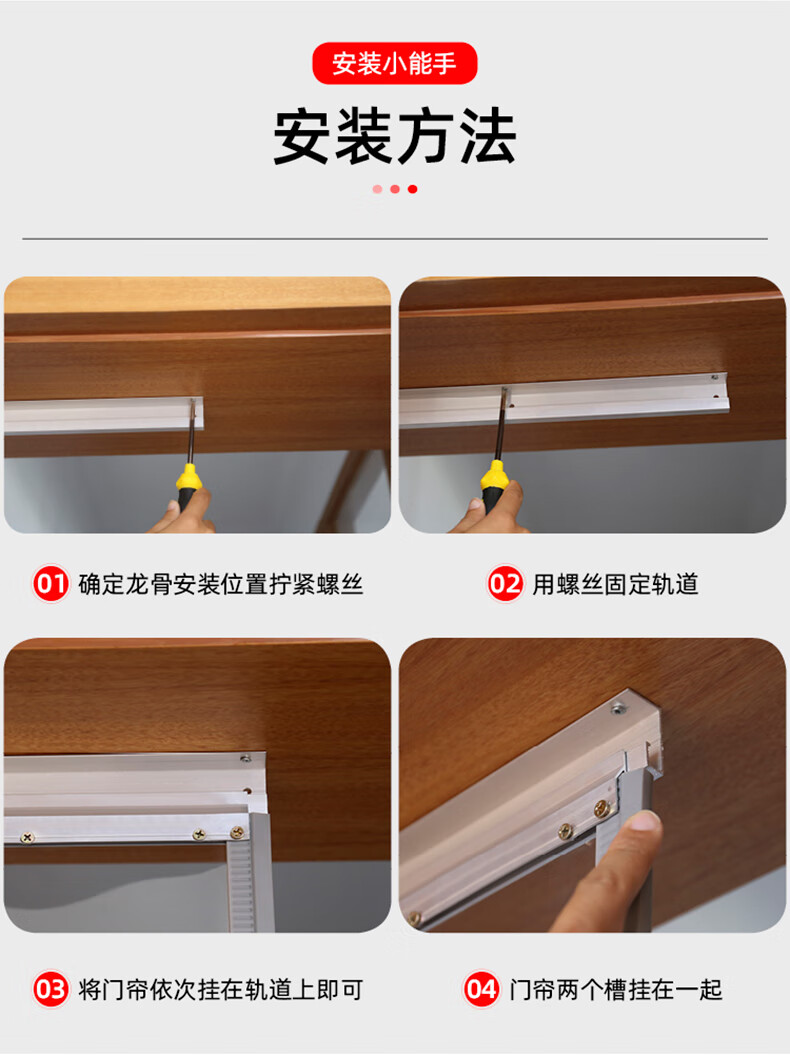 安装小能手

安装方法

01 确定龙骨安装位置拧紧螺丝

02 用螺丝固定轨道

03 将门帘依次挂在轨道上即可

04 门帘两个槽挂在一起