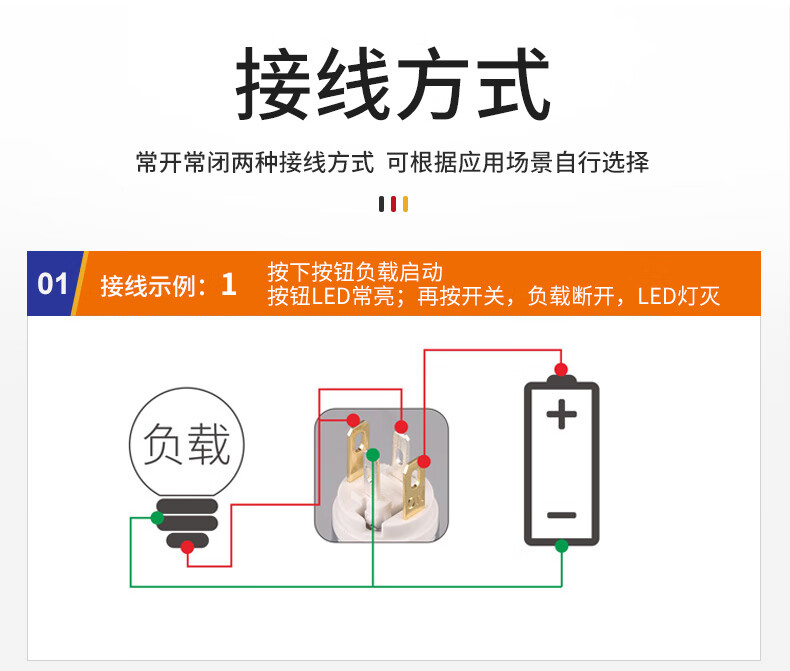 接线方式

常开常闭两种接线方式 可根据应用场景自行选择

01 接线示例：1

按下按钮负载启动
按钮LED常亮；再按开关，负载断开，LED灯灭

负载

+

−