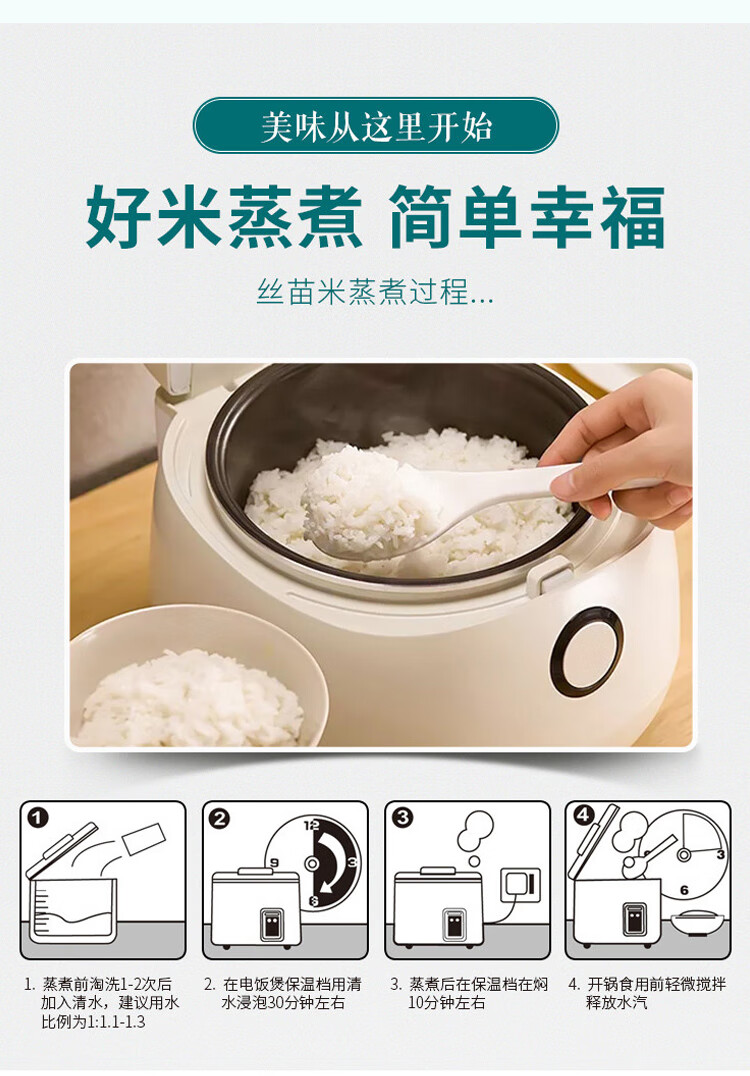 美味从这里开始

好米蒸煮 简单幸福

丝苗米蒸煮过程...

1

2

12
9
3
6

3

4

3
6

1. 蒸煮前淘洗1-2次后加入清水，建议用水比例为1:1.1-1.3

2. 在电饭煲保温档用清水浸泡30分钟左右

3. 蒸煮后在保温档在焖10分钟左右

4. 开锅食用前轻微搅拌释放水汽