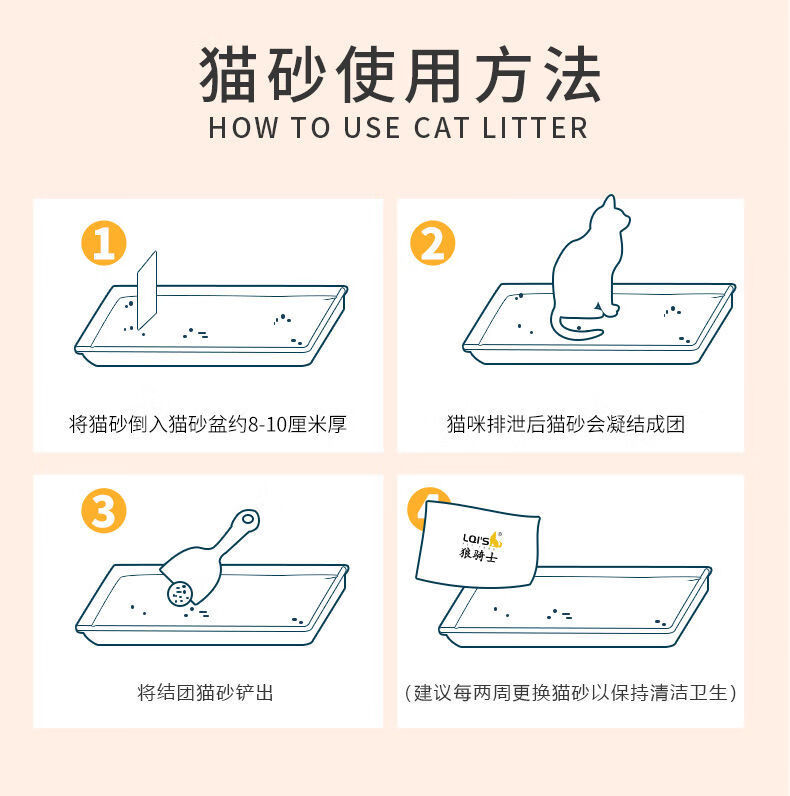 猫砂使用方法
HOW TO USE CAT LITTER

1
将猫砂倒入猫砂盆约8-10厘米厚

2
猫咪排泄后猫砂会凝结成团

3
将结团猫砂铲出

4
LQI'S
狼骑士
（建议每两周更换猫砂以保持清洁卫生）