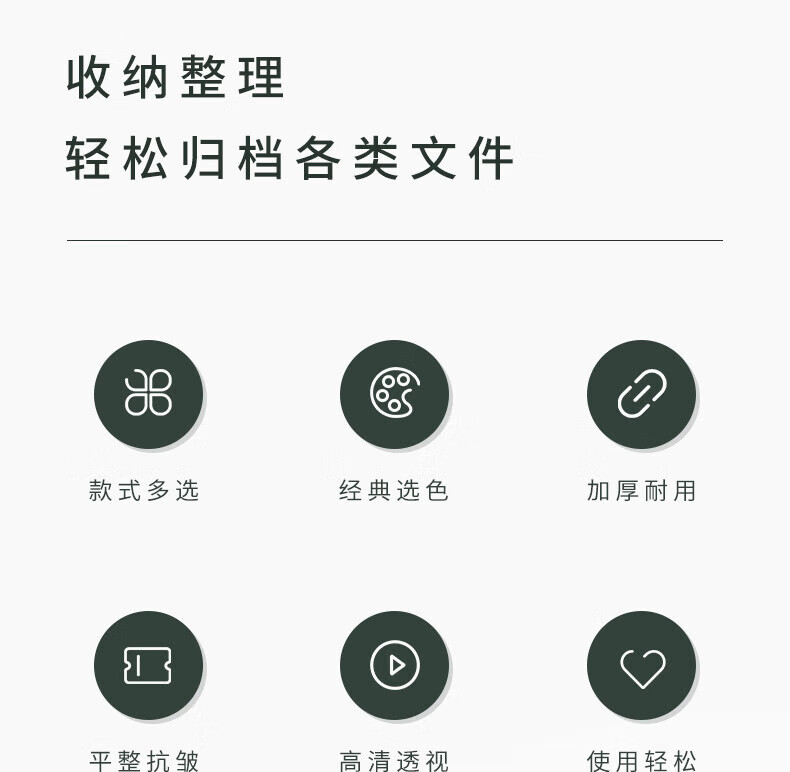 收纳整理

轻松归档各类文件

款式多选

经典选色

加厚耐用

平整抗皱

高清透视

使用轻松