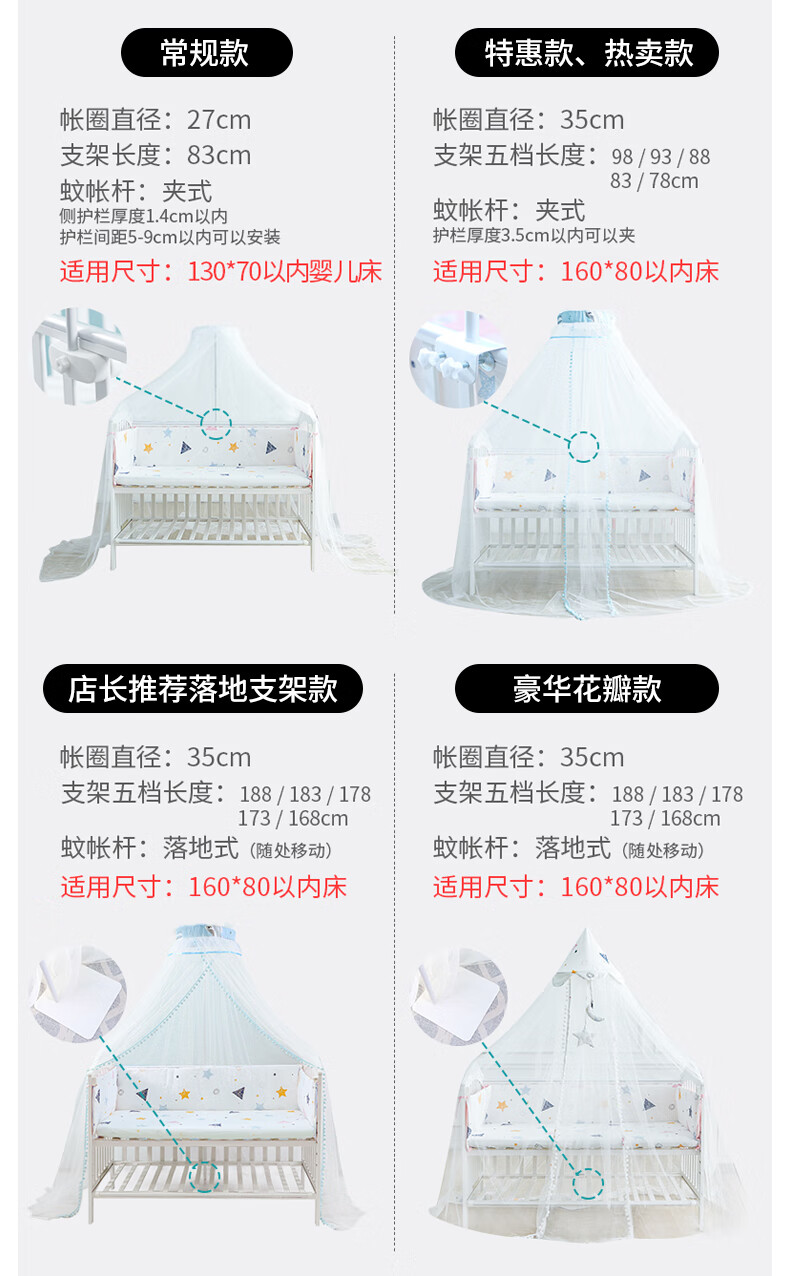 常规款

帐圈直径：27cm
支架长度：83cm
蚊帐杆：夹式
侧护栏厚度1.4cm以内
护栏间距5-9cm以内可以安装
适用尺寸：130*70以内婴儿床

特惠款、热卖款

帐圈直径：35cm
支架五档长度：98 / 93 / 88 83 / 78cm
蚊帐杆：夹式
护栏厚度3.5cm以内可以夹
适用尺寸：160*80以内床

店长推荐落地支架款

帐圈直径：35cm
支架五档长度：188 / 183 / 178 173 / 168cm
蚊帐杆：落地式（随处移动）
适用尺寸：160*80以内床

豪华花瓣款

帐圈直径：35cm
支架五档长度：188 / 183 / 178 173 / 168cm
蚊帐杆：落地式（随处移动）
适用尺寸：160*80以内床