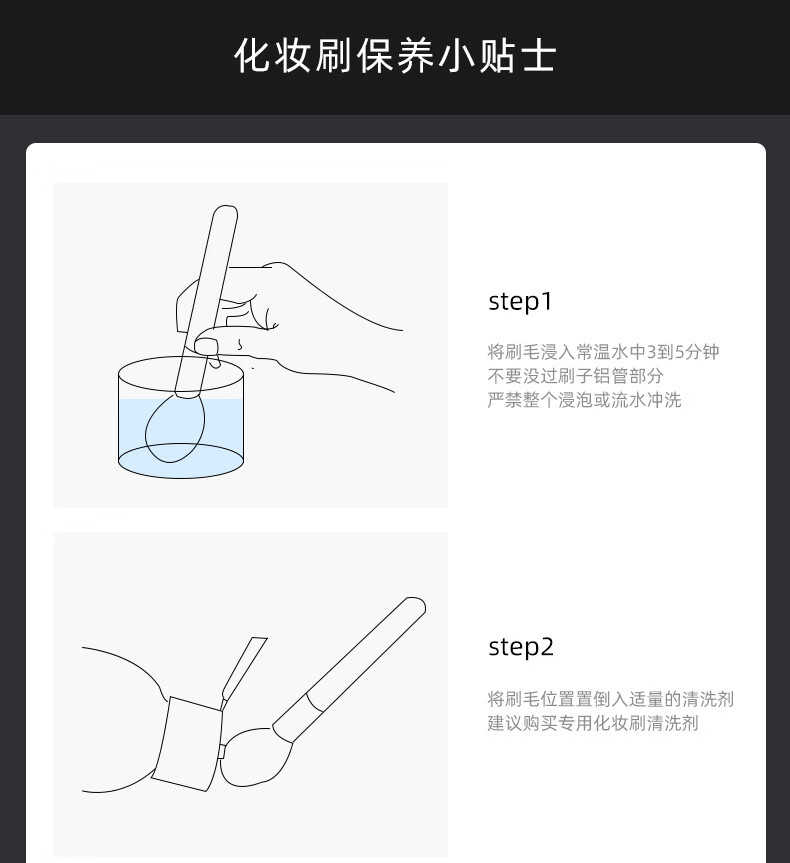 化妆刷保养小贴士

step1

将刷毛浸入常温水中3到5分钟
不要没过刷子铝管部分
严禁整个浸泡或流水冲洗

step2

将刷毛位置置倒入适量的清洗剂
建议购买专用化妆刷清洗剂