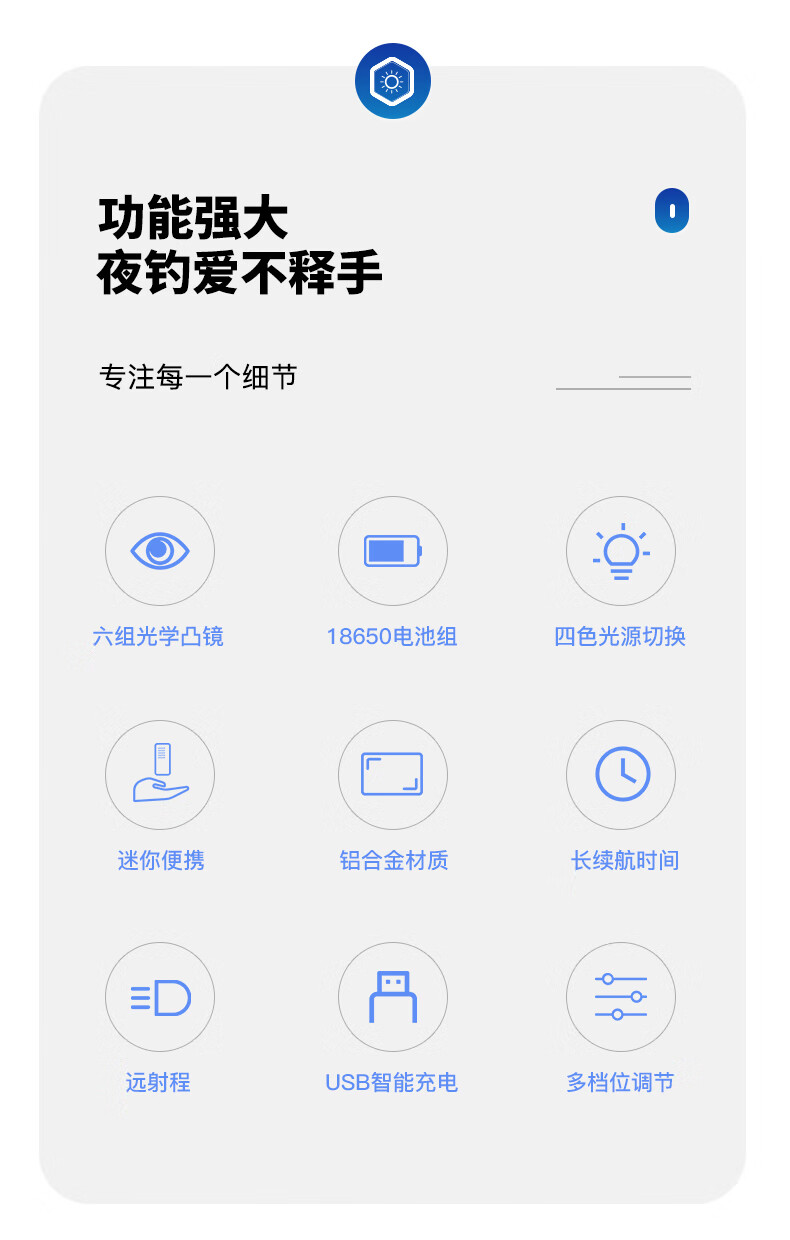 功能强大
夜钓爱不释手

专注每一个细节

六组光学凸镜

18650电池组

四色光源切换

迷你便携

铝合金材质

长续航时间

远射程

USB智能充电

多档位调节