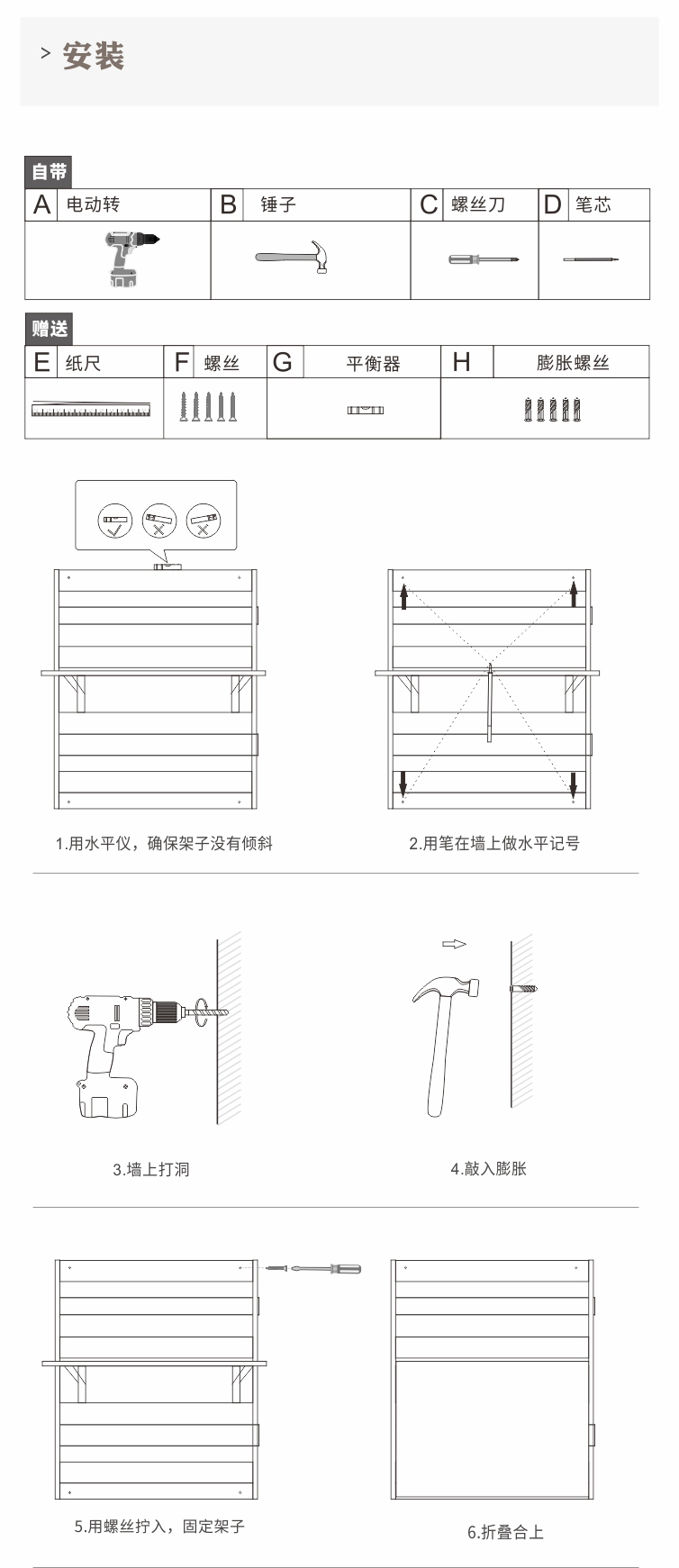 > 安装

自带

| A | 电动转 | B | 锤子 | C | 螺丝刀 | D | 笔芯 |
|---|---|---|---|---|---|---|---|

赠送

| E | 纸尺 | F | 螺丝 | G | 平衡器 | H | 膨胀螺丝 |
|---|---|---|---|---|---|---|---|

1.用水平仪，确保架子没有倾斜

2.用笔在墙上做水平记号

3.墙上打洞

4.敲入膨胀

5.用螺丝拧入，固定架子

6.折叠合上