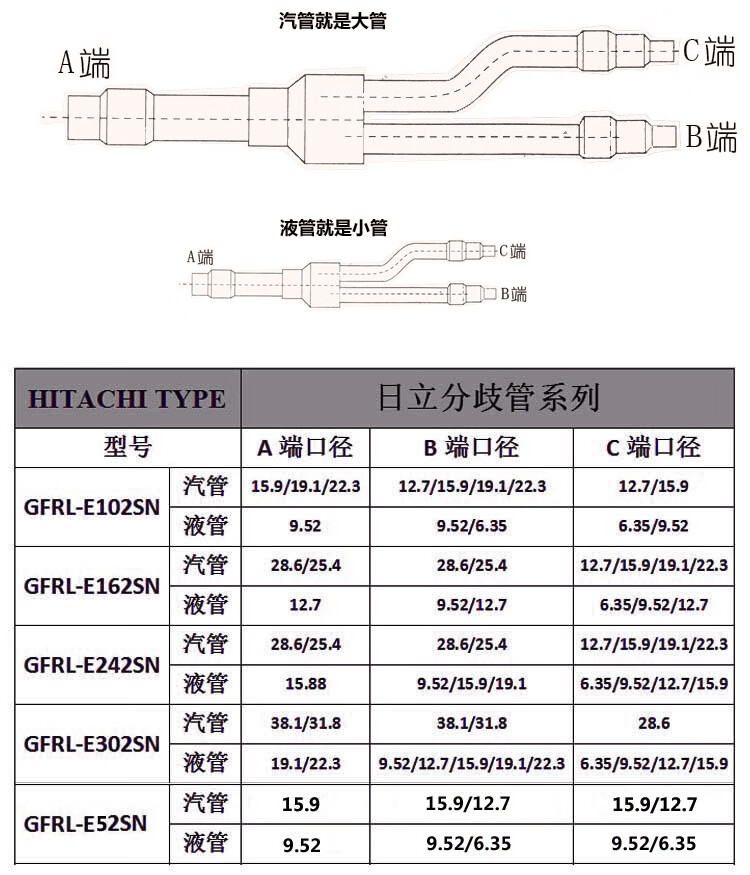 汽管就是大管

A端

C端

B端

液管就是小管

A端

C端

B端

| HITACHI TYPE | | 日立分歧管系列 | | |
|---|---|---|---|---|
| 型号 | | A 端口径 | B 端口径 | C 端口径 |
| GFRL-E102SN | 汽管 | 15.9/19.1/22.3 | 12.7/15.9/19.1/22.3 | 12.7/15.9 |
| | 液管 | 9.52 | 9.52/6.35 | 6.35/9.52 |
| GFRL-E162SN | 汽管 | 28.6/25.4 | 28.6/25.4 | 12.7/15.9/19.1/22.3 |
| | 液管 | 12.7 | 9.52/12.7 | 6.35/9.52/12.7 |
| GFRL-E242SN | 汽管 | 28.6/25.4 | 28.6/25.4 | 12.7/15.9/19.1/22.3 |
| | 液管 | 15.88 | 9.52/15.9/19.1 | 6.35/9.52/12.7/15.9 |
| GFRL-E302SN | 汽管 | 38.1/31.8 | 38.1/31.8 | 28.6 |
| | 液管 | 19.1/22.3 | 9.52/12.7/15.9/19.1/22.3 | 6.35/9.52/12.7/15.9 |
| GFRL-E52SN | 汽管 | 15.9 | 15.9/12.7 | 15.9/12.7 |
| | 液管 | 9.52 | 9.52/6.35 | 9.52/6.35 |