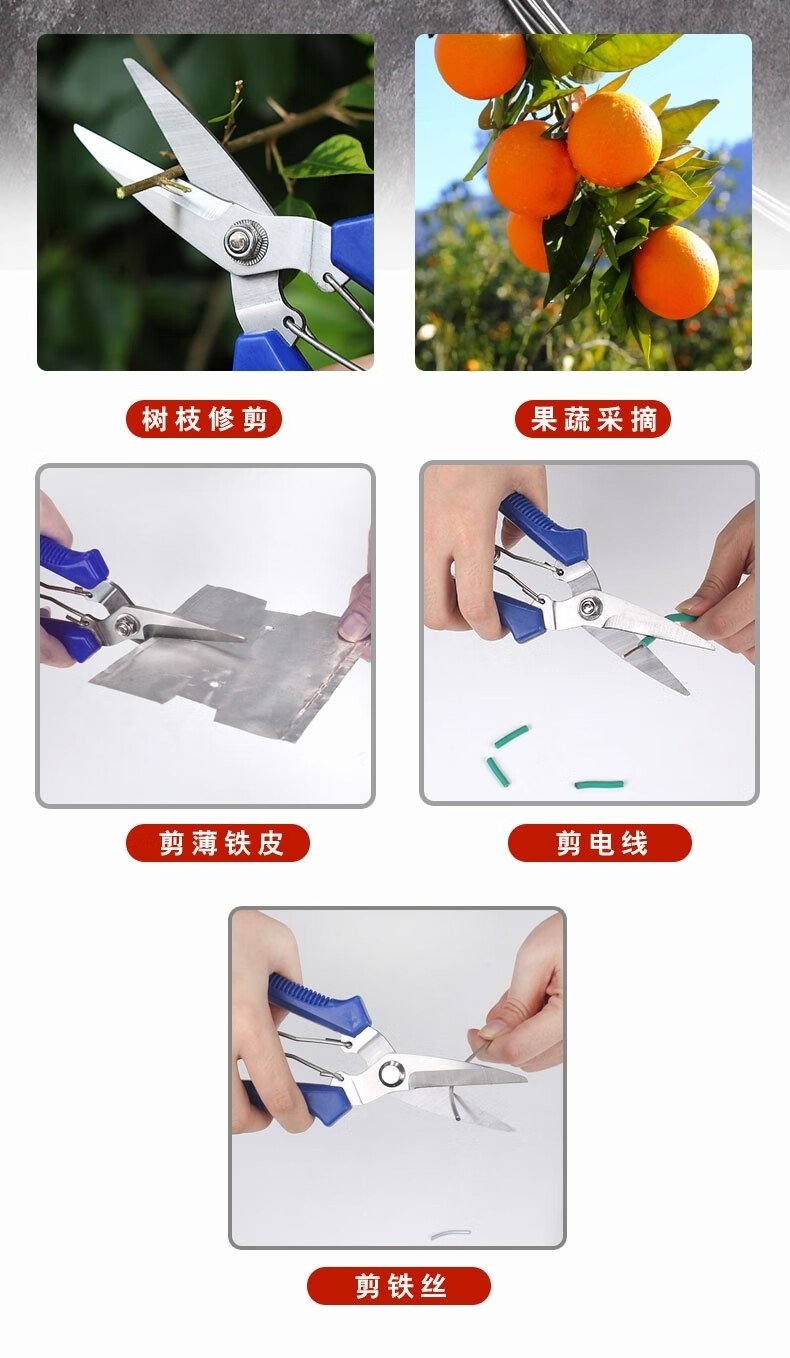 树枝修剪

果蔬采摘

剪薄铁皮

剪电线

剪铁丝