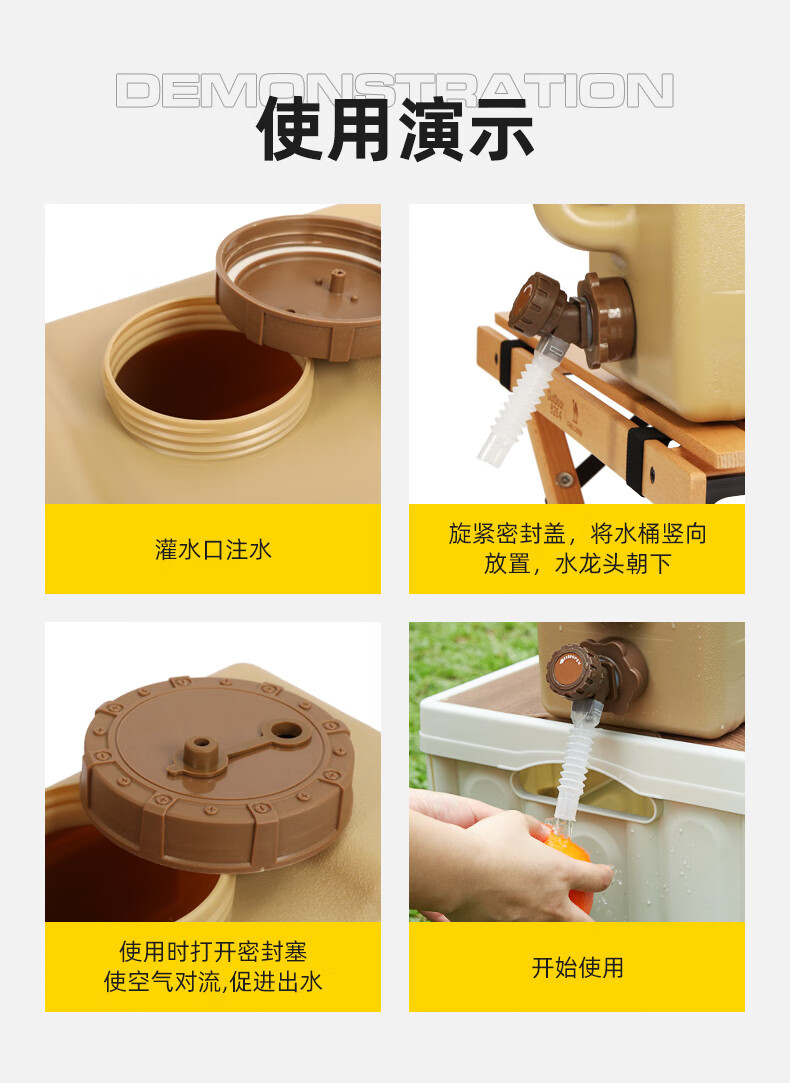 DEMONSTRATION
使用演示

灌水口注水

旋紧密封盖，将水桶竖向放置，水龙头朝下

使用时打开密封塞
使空气对流,促进出水

开始使用