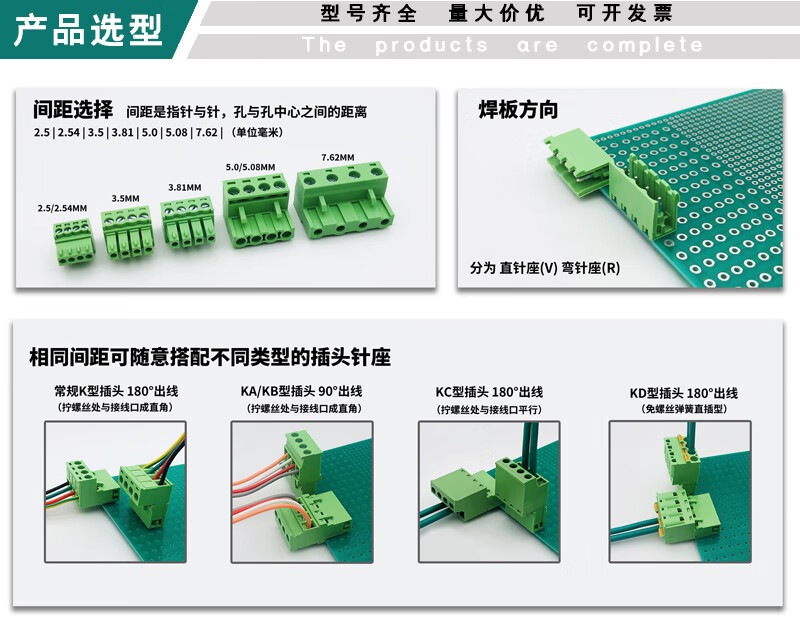 产品选型

型号齐全 量大价优 可开发票

The products are complete

间距选择 间距是指针与针，孔与孔中心之间的距离

2.5 | 2.54 | 3.5 | 3.81 | 5.0 | 5.08 | 7.62 | （单位毫米）

2.5/2.54MM

3.5MM

3.81MM

5.0/5.08MM

7.62MM

焊板方向

分为 直针座(V) 弯针座(R)

相同间距可随意搭配不同类型的插头针座

常规K型插头 180°出线
（拧螺丝处与接线口成直角）

KA/KB型插头 90°出线
（拧螺丝处与接线口成直角）

KC型插头 180°出线
（拧螺丝处与接线口平行）

KD型插头 180°出线
（免螺丝弹簧直插型）