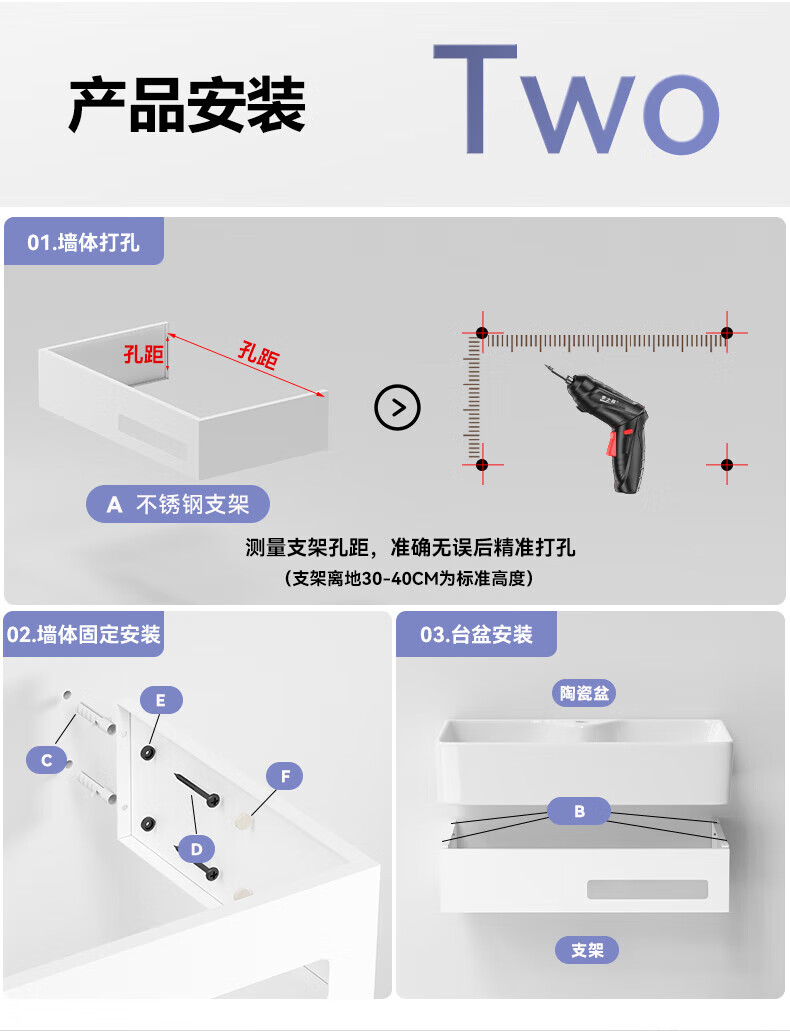 产品安装 Two

01.墙体打孔

孔距

孔距

A 不锈钢支架

测量支架孔距，准确无误后精准打孔

（支架离地30-40CM为标准高度）

02.墙体固定安装

E

C

F

D

03.台盆安装

陶瓷盆

B

支架