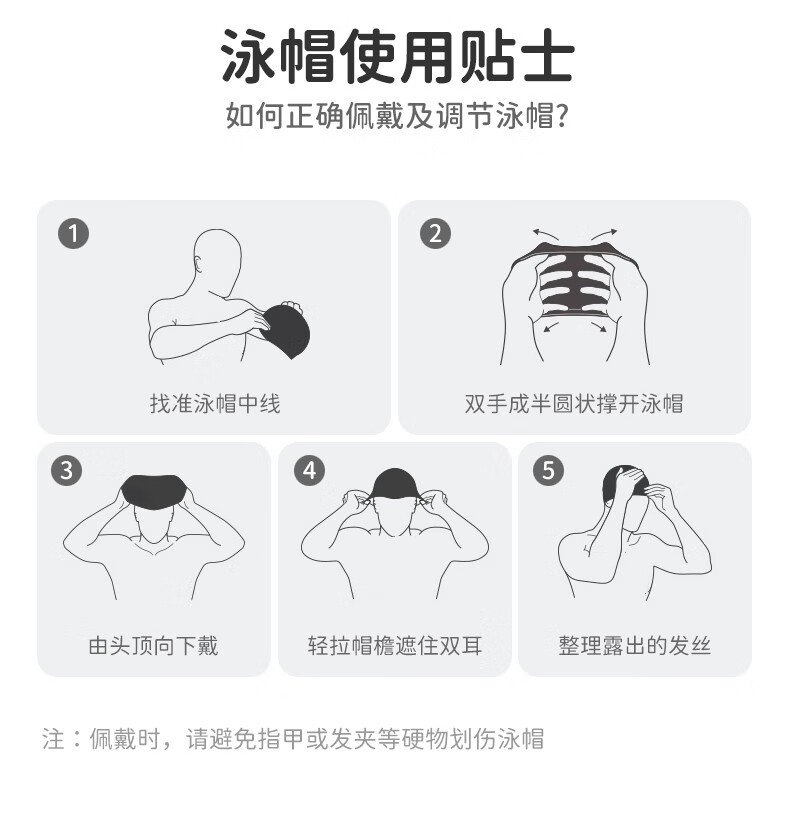 泳帽使用贴士

如何正确佩戴及调节泳帽?

1
找准泳帽中线

2
双手成半圆状撑开泳帽

3
由头顶向下戴

4
轻拉帽檐遮住双耳

5
整理露出的发丝

注：佩戴时，请避免指甲或发夹等硬物划伤泳帽