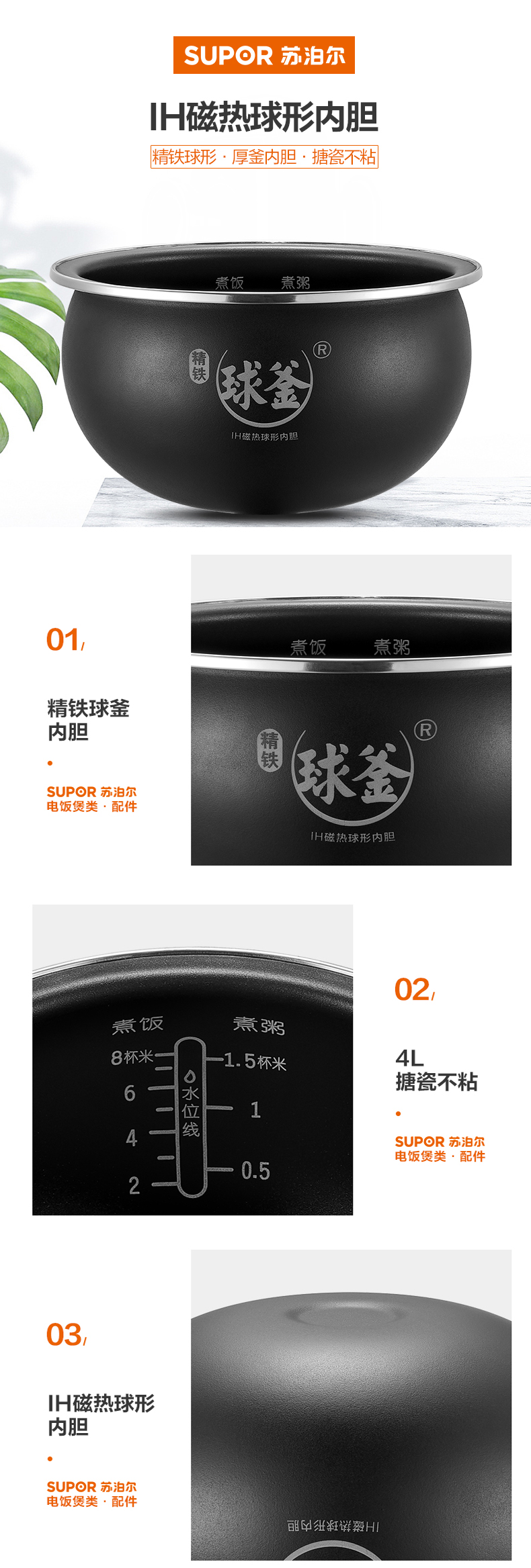 SUPOR 苏泊尔

IH磁热球形内胆

精铁球形 · 厚釜内胆 · 搪瓷不粘

煮饭 煮粥

精铁 球釜 ®

IH磁热球形内胆

01/

精铁球釜内胆

SUPOR 苏泊尔
电饭煲类 · 配件

煮饭 煮粥

精铁 球釜 ®

IH磁热球形内胆

煮饭 煮粥

8杯米 6 4 2

水位线

1.5杯米 1 0.5

02/

4L
搪瓷不粘

SUPOR 苏泊尔
电饭煲类 · 配件

03/

IH磁热球形内胆

SUPOR 苏泊尔
电饭煲类 · 配件

IH磁热球形内胆