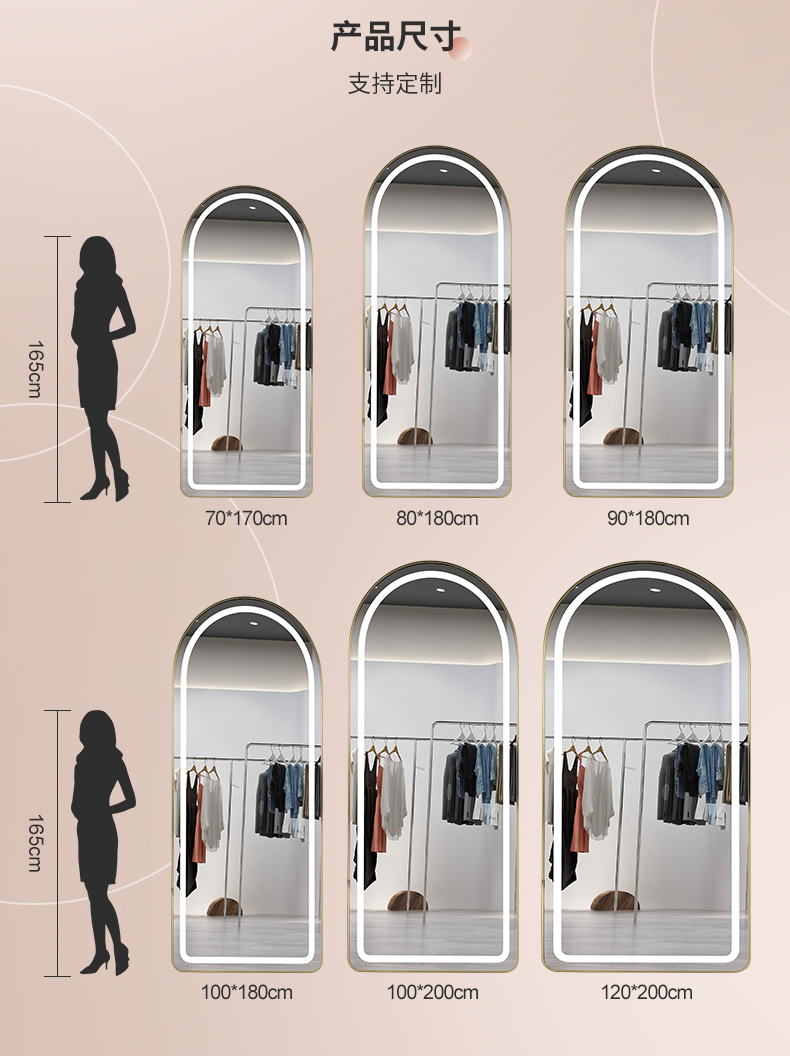 产品尺寸

支持定制

165cm

70*170cm

80*180cm

90*180cm

165cm

100*180cm

100*200cm

120*200cm